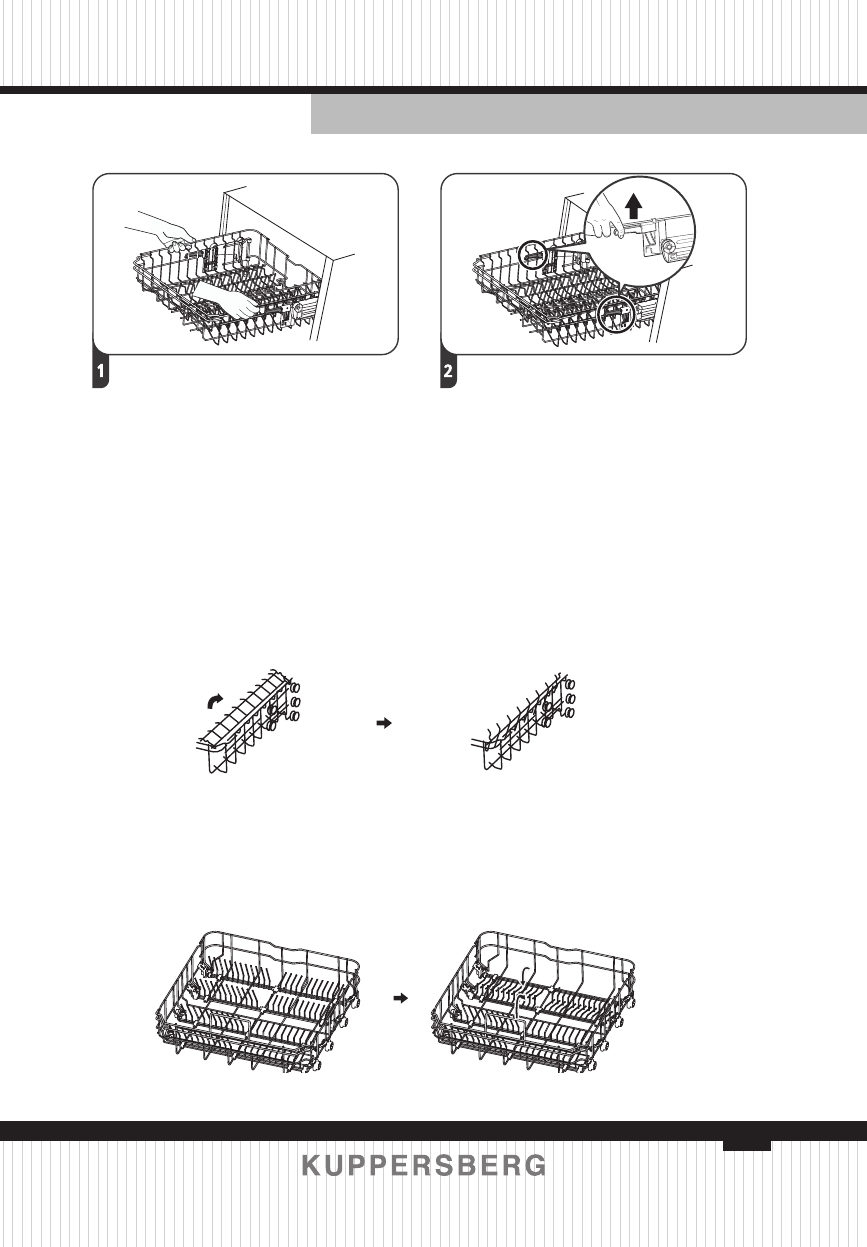 1

2

KUPPERSBERG