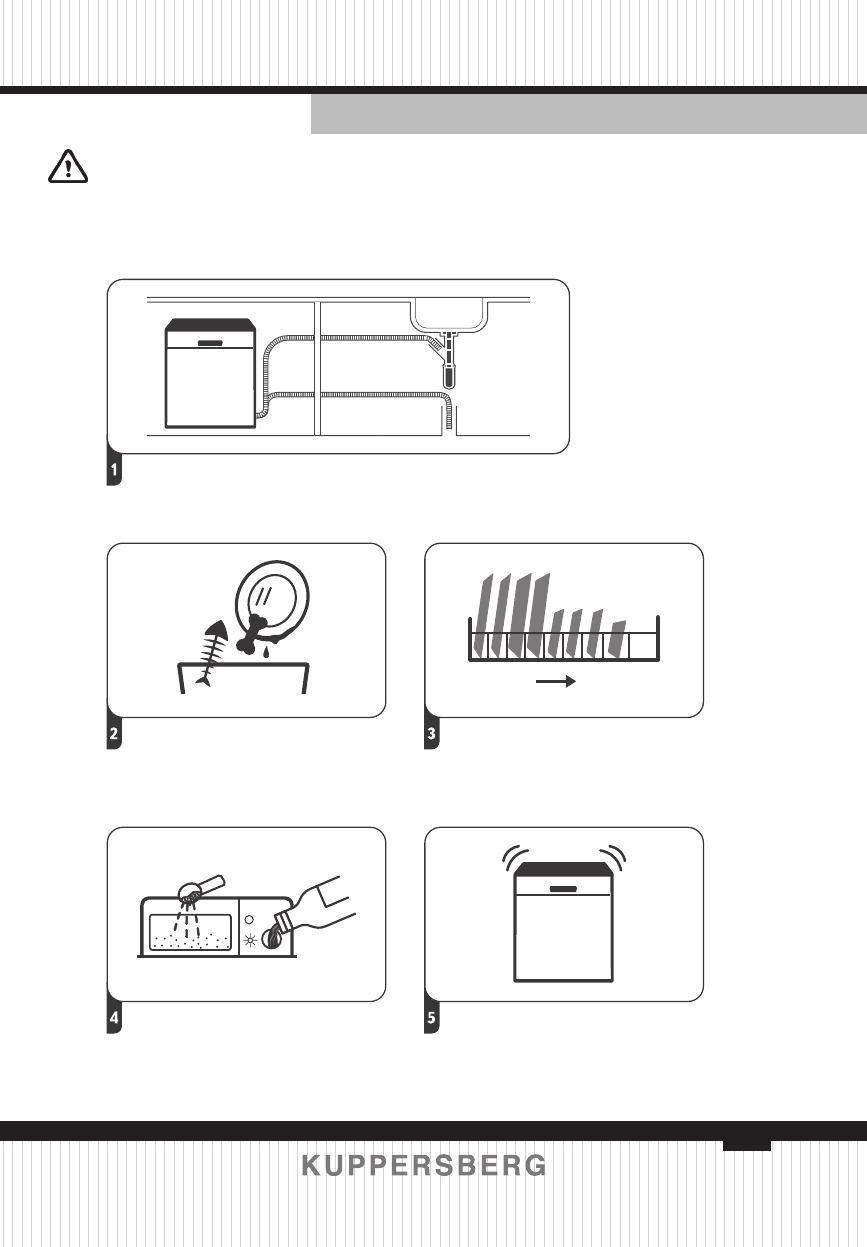 1

2

3

4

5

KUPPERSBERG