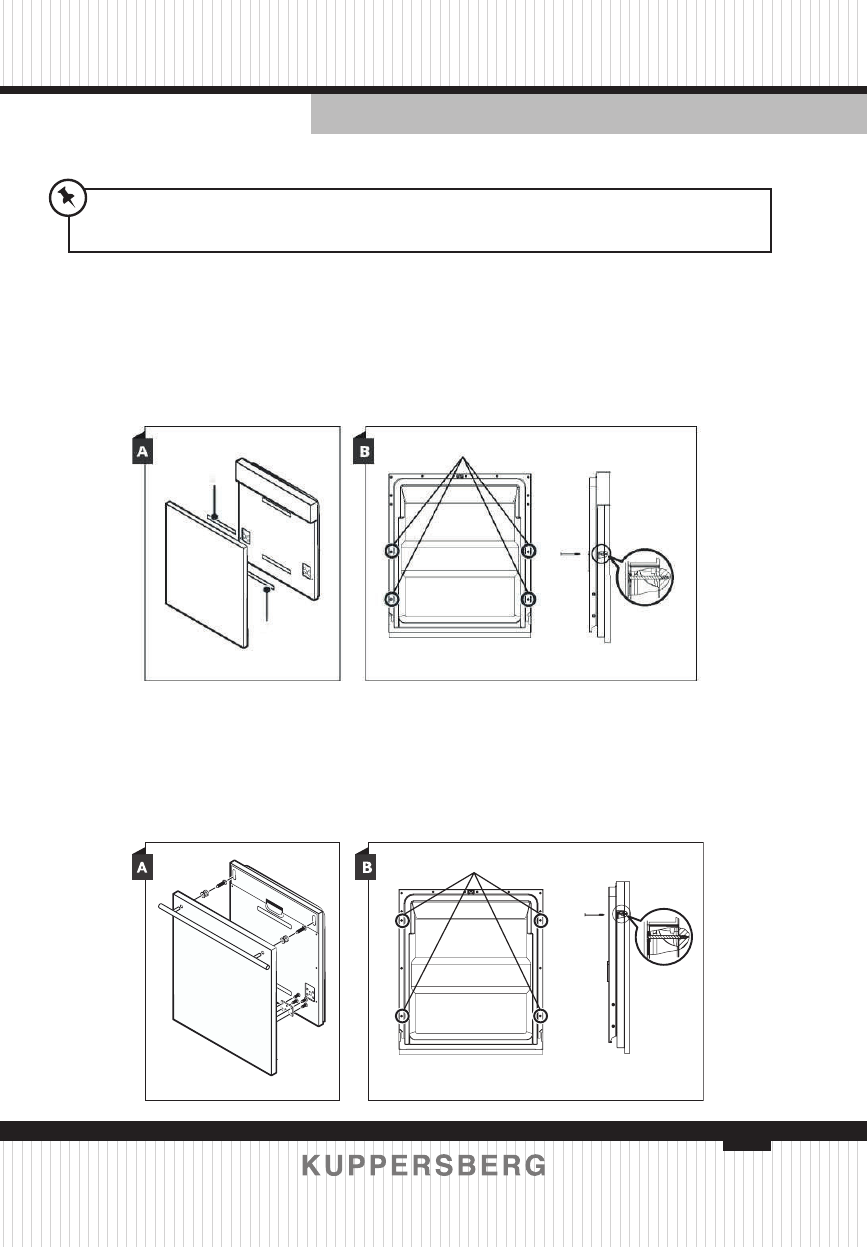 A

B

A

B

KUPPERSBERG