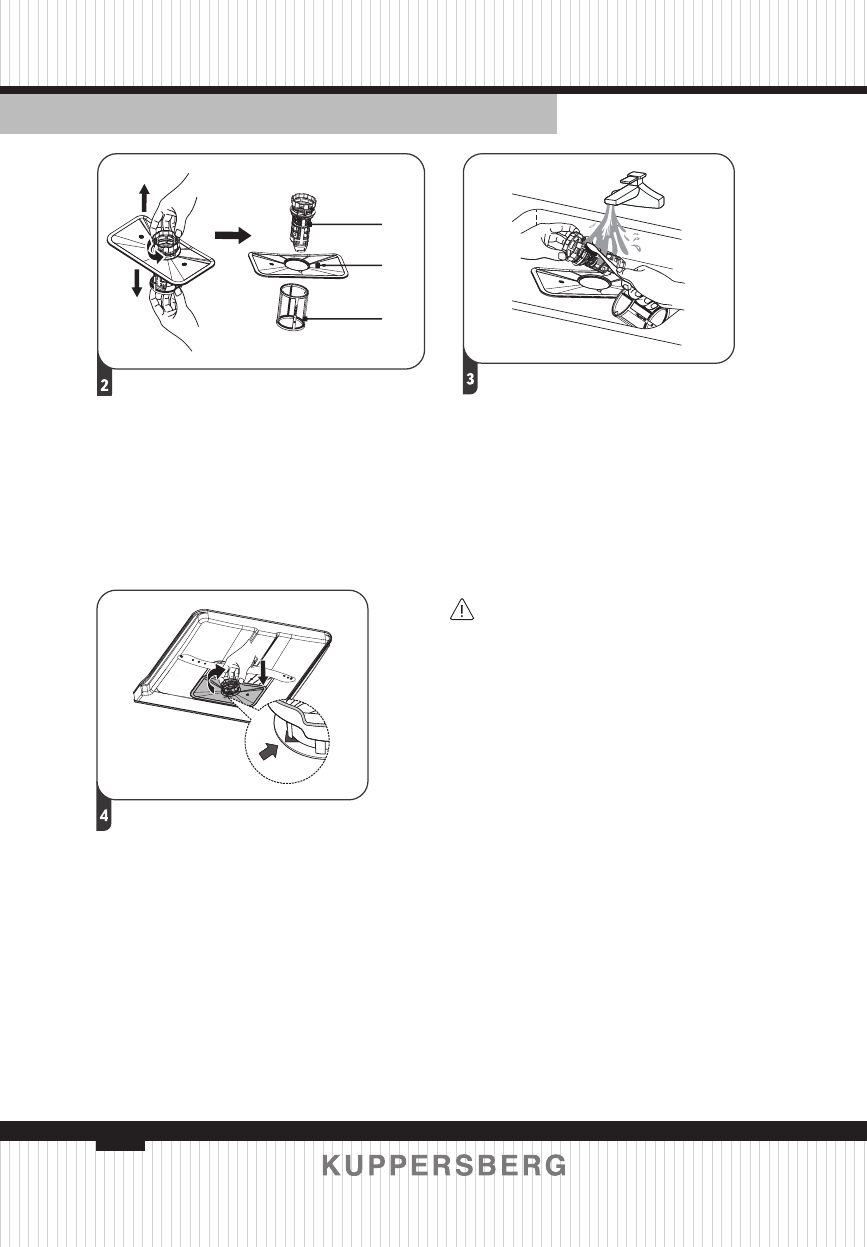 2

3

4

KUPPERSBERG