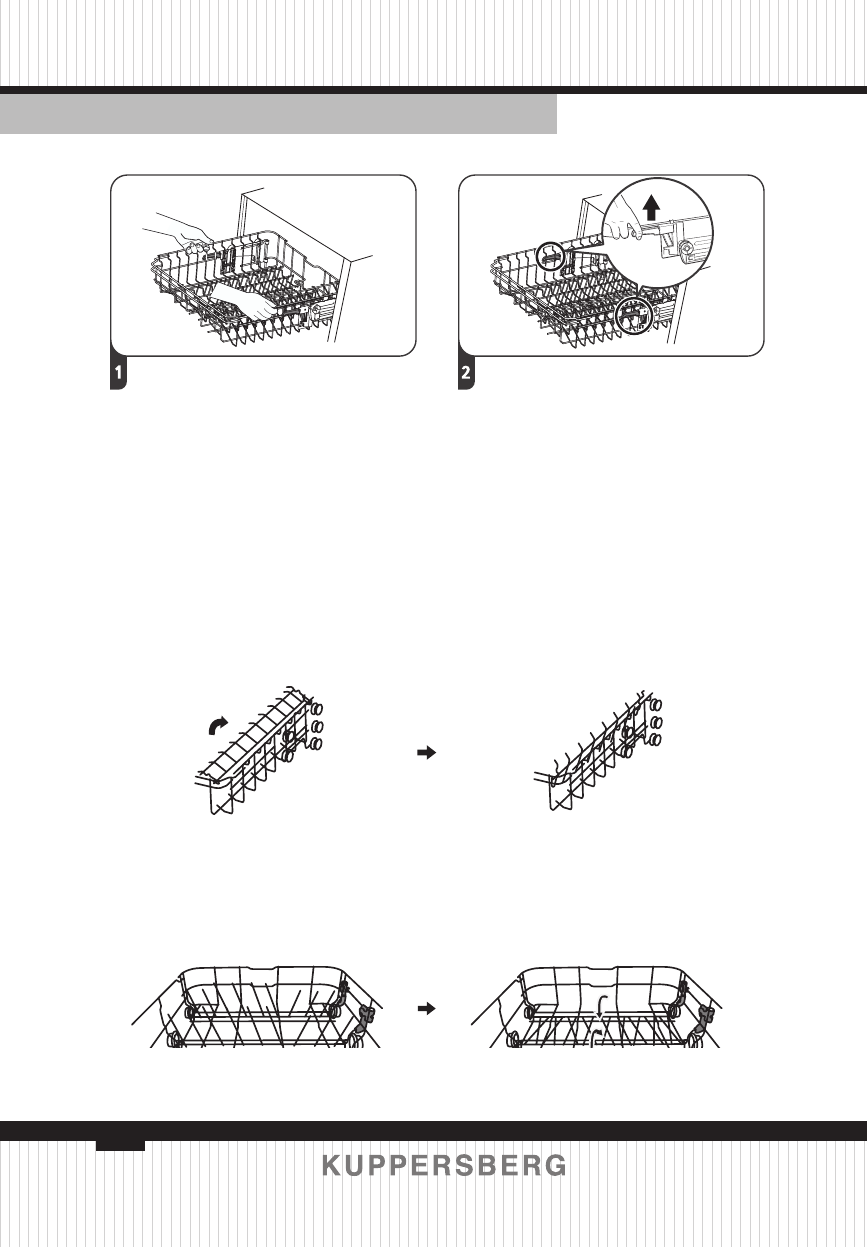 1

2

KUPPERSBERG