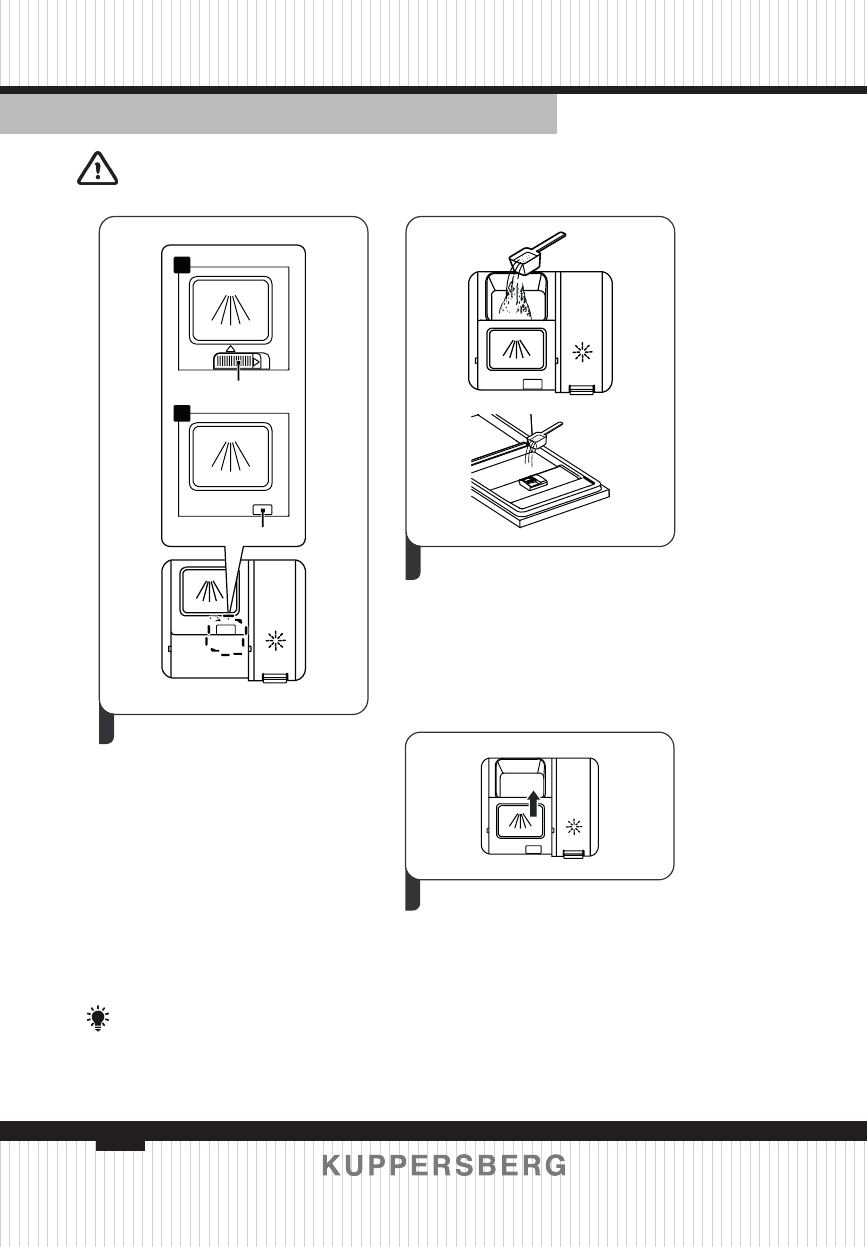 KUPPERSBERG