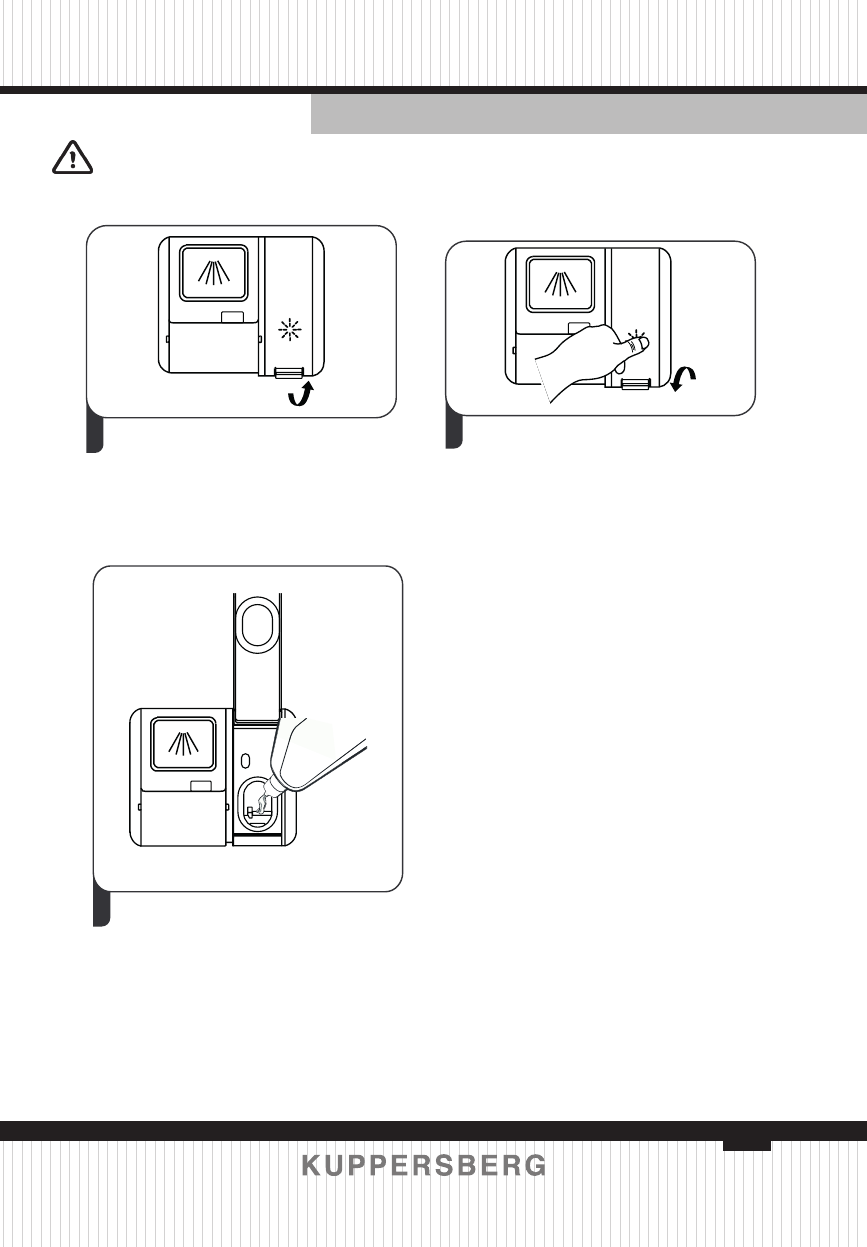 KUPPERSBERG