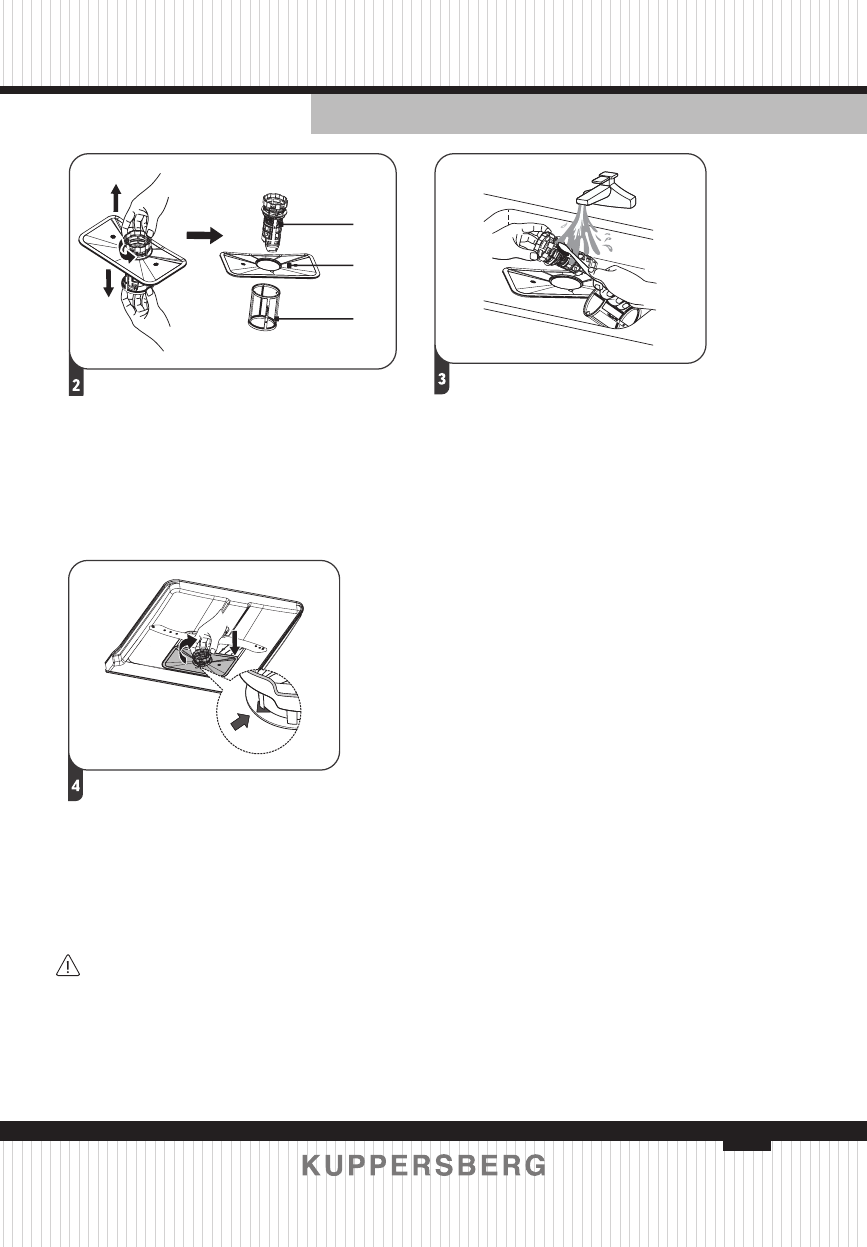 2

3

4

KUPPERSBERG