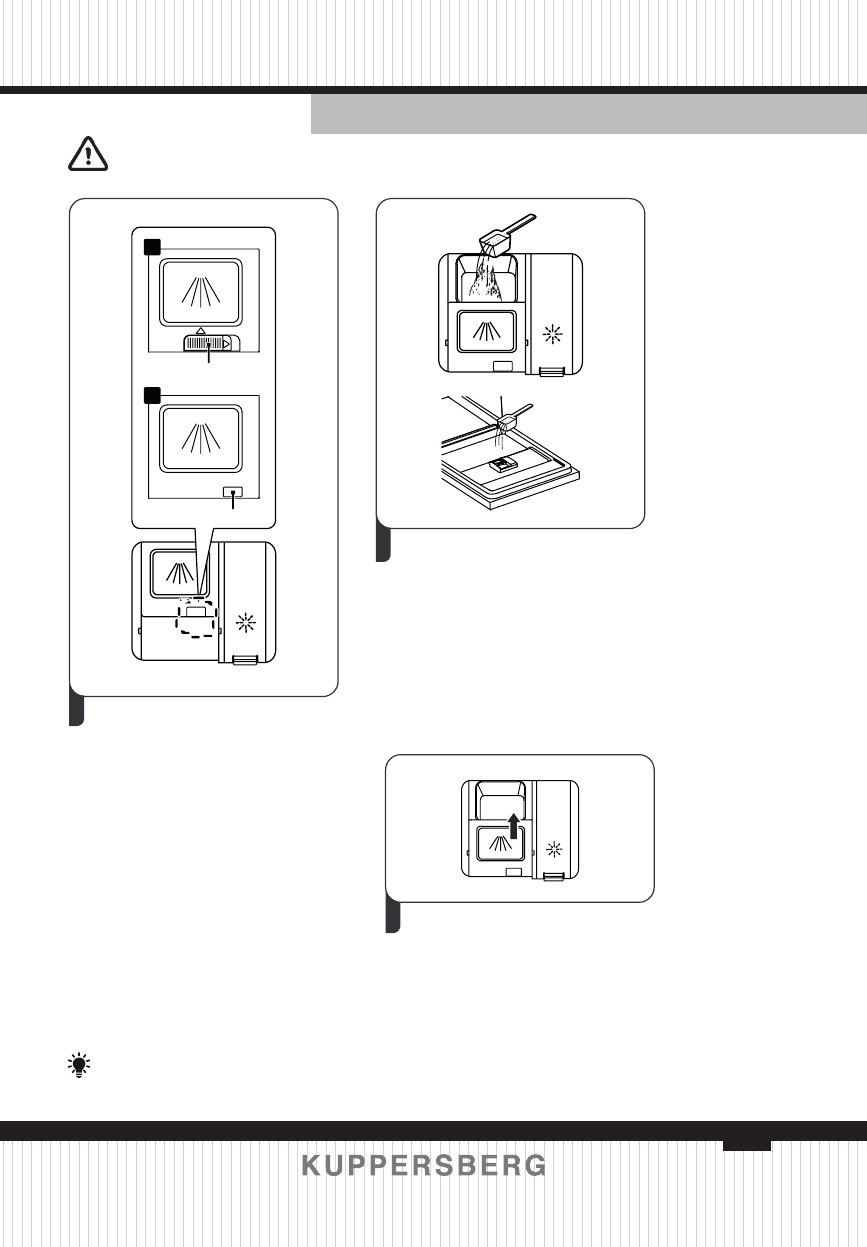 KUPPERSBERG