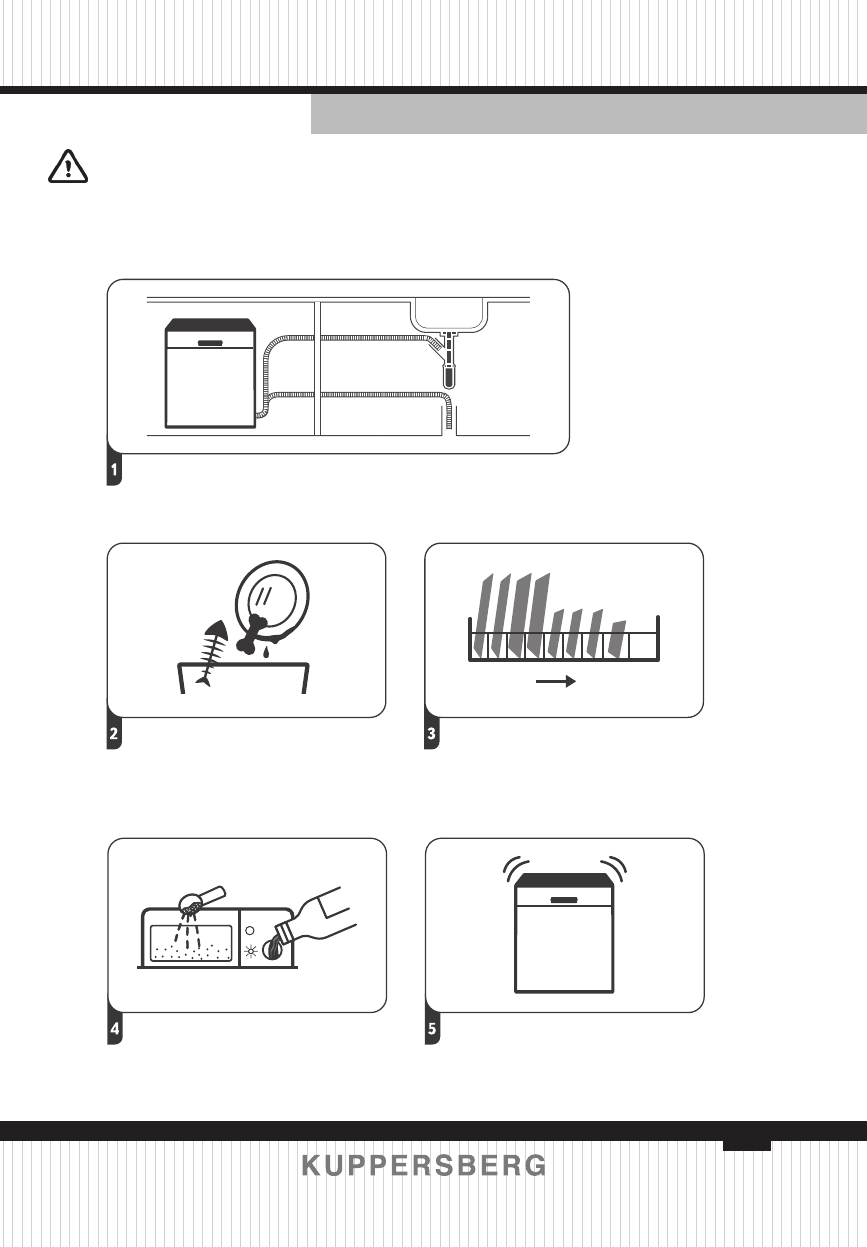 1

2

3

4

5

KUPPERSBERG