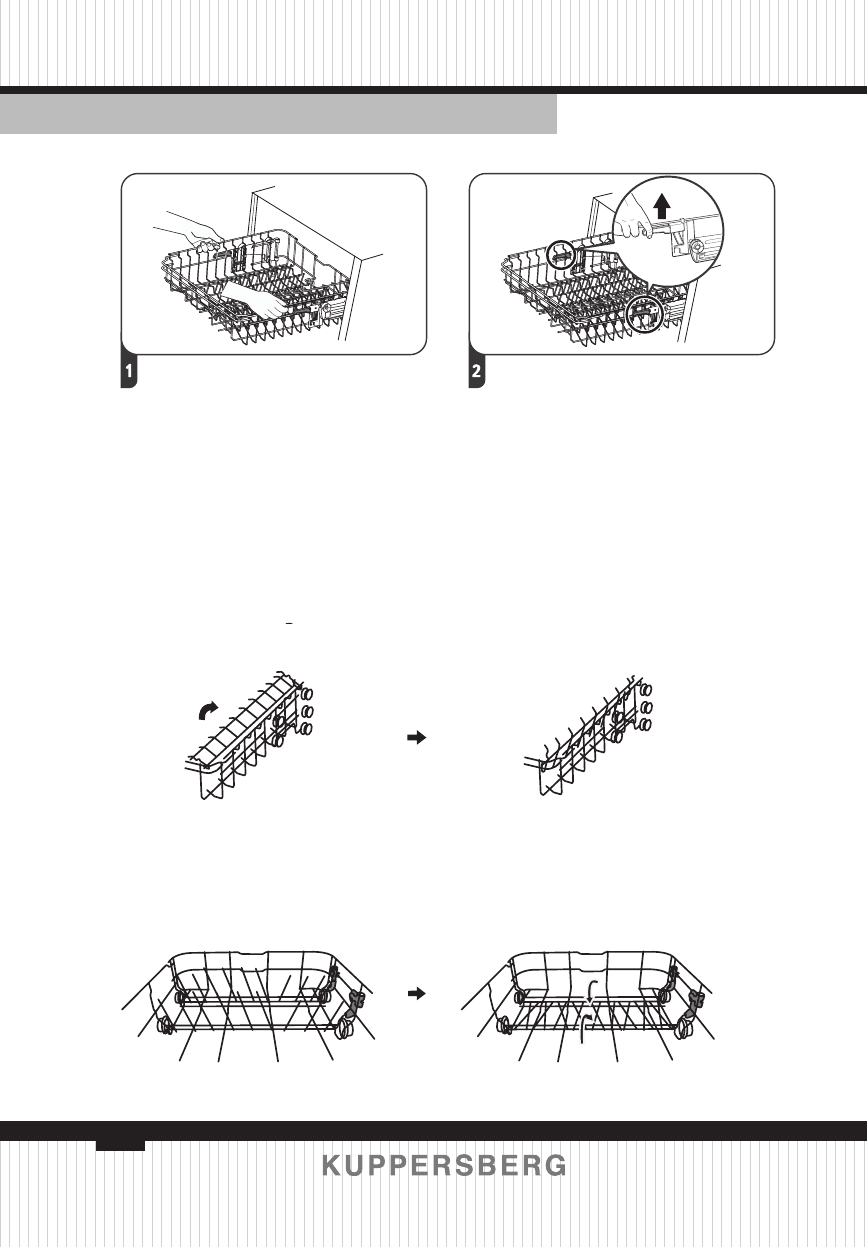 1

2

KUPPERSBERG