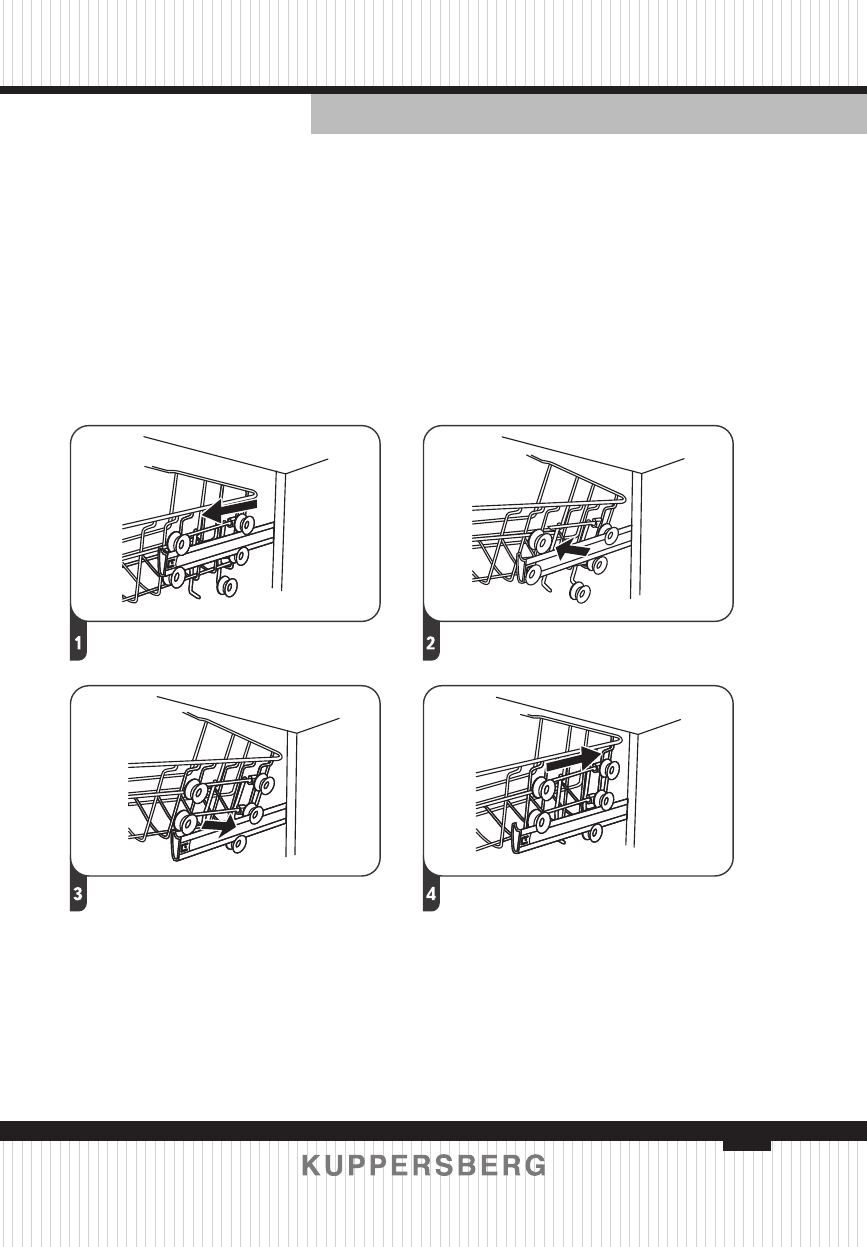 1

2

3

4

KUPPERSBERG