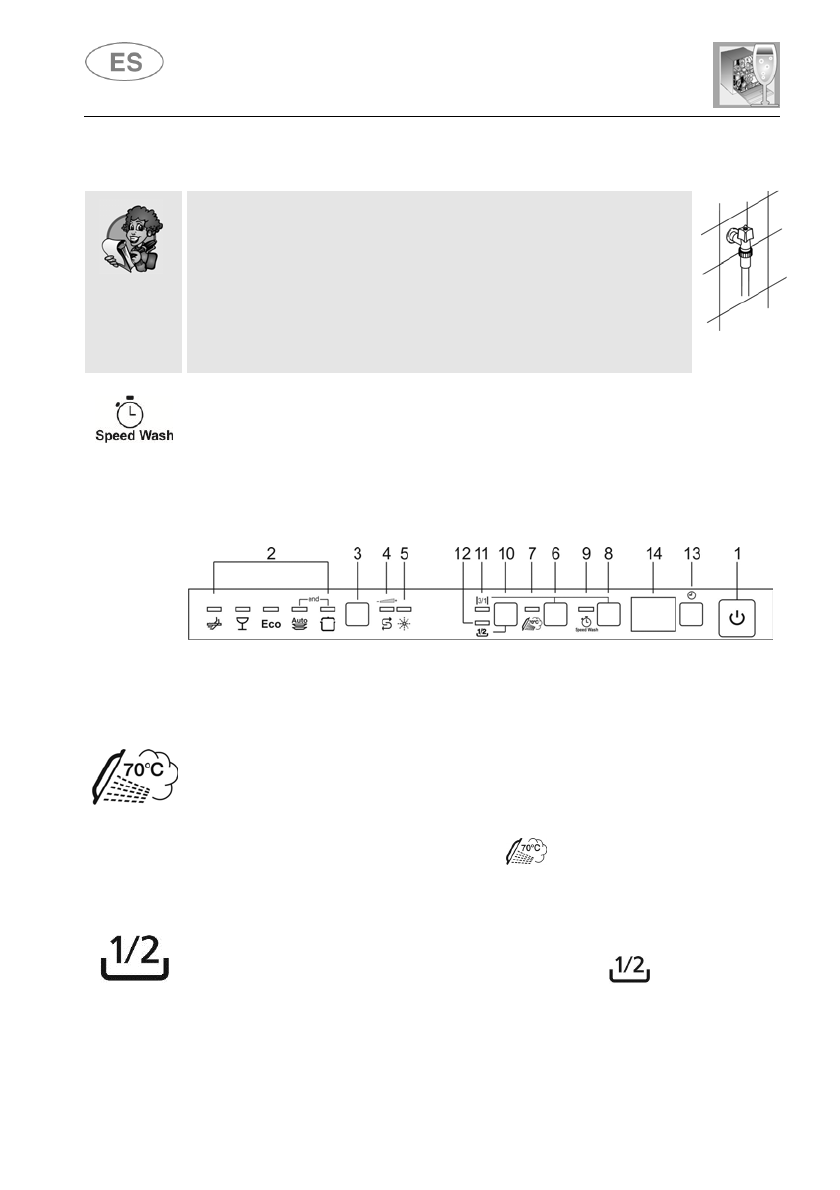 ES

Speed Wash

2 3 4 5 12 11 10 7 6 9 8 14 13 1

end

Eco

Auto

3/1

1/2

70°C

Speed Wash

70°C

70°C

1/2

1/2