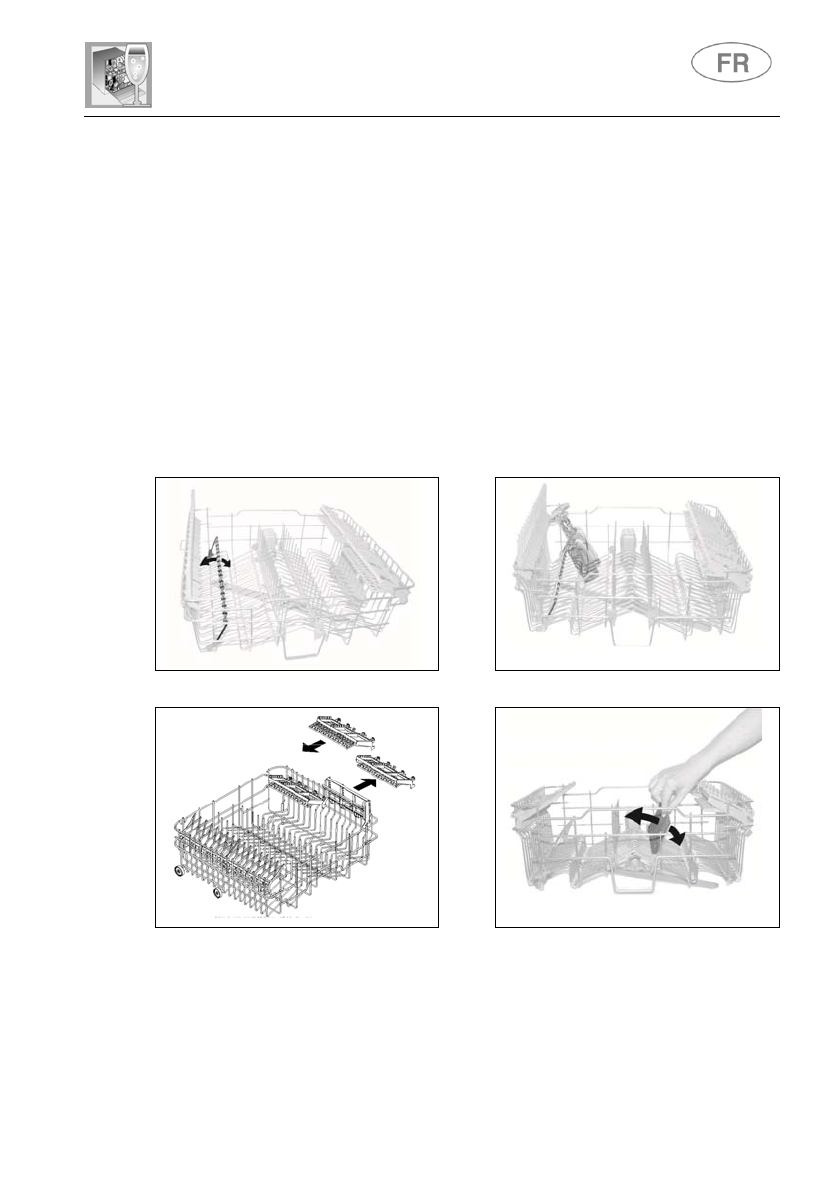 FR