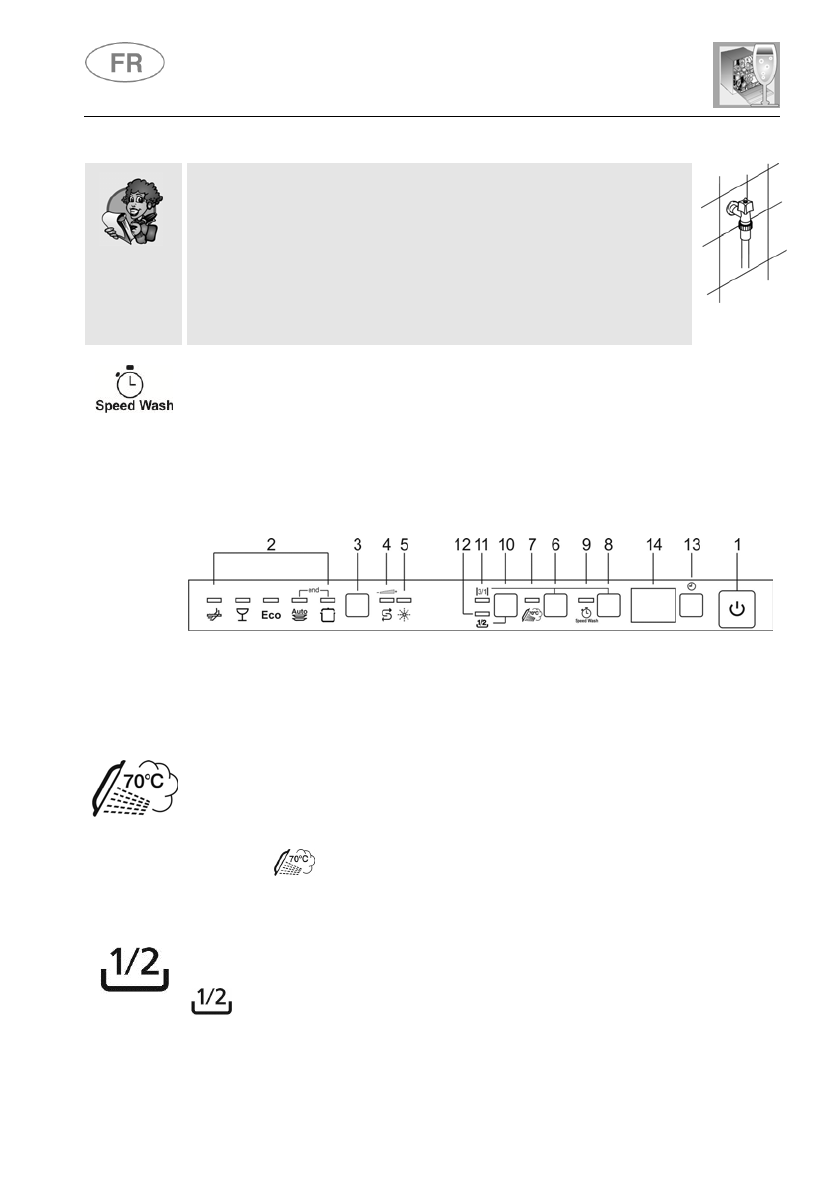 FR

Speed Wash

2 3 4 5 12 11 10 7 6 9 8 14 13 1

end

Eco

Auto

3/1

1/2

70°C

Speed Wash

70°C

70°C

1/2

1/2