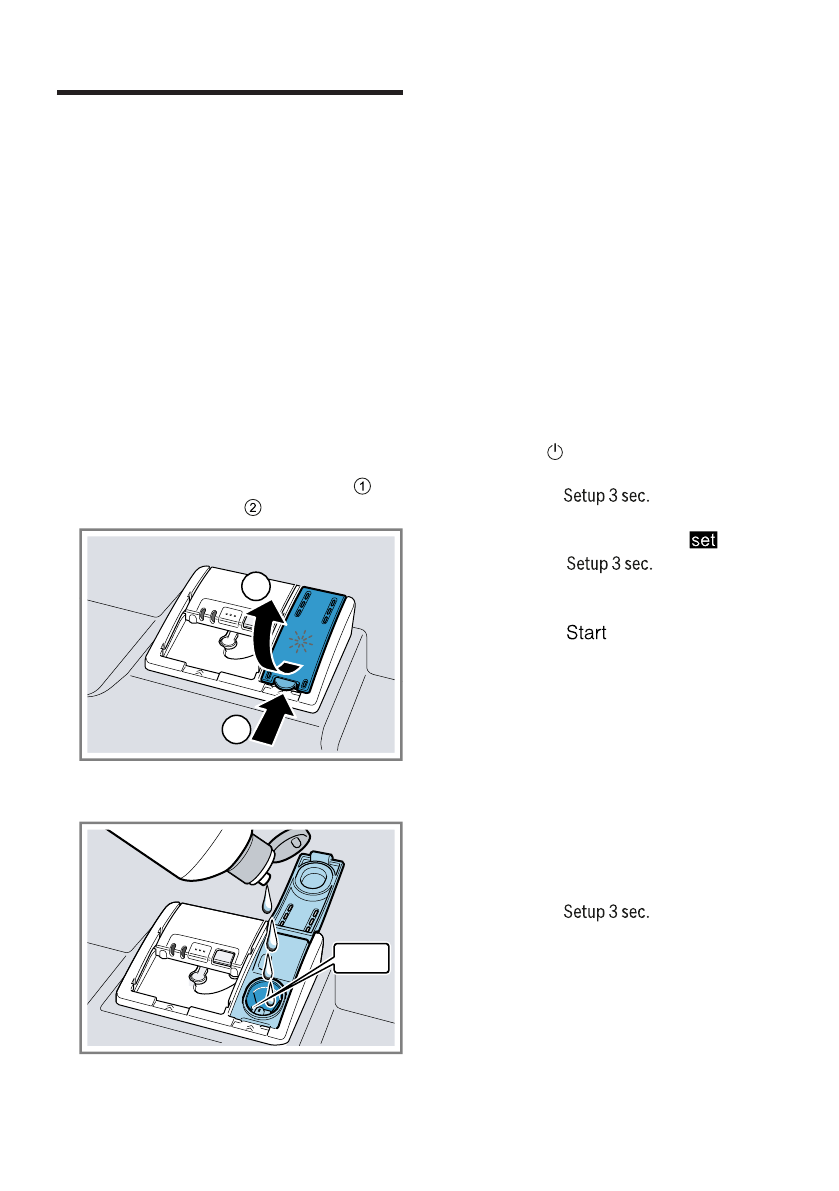 ①
②

Setup 3 sec.

set

Setup 3 sec.

Start

Setup 3 sec.