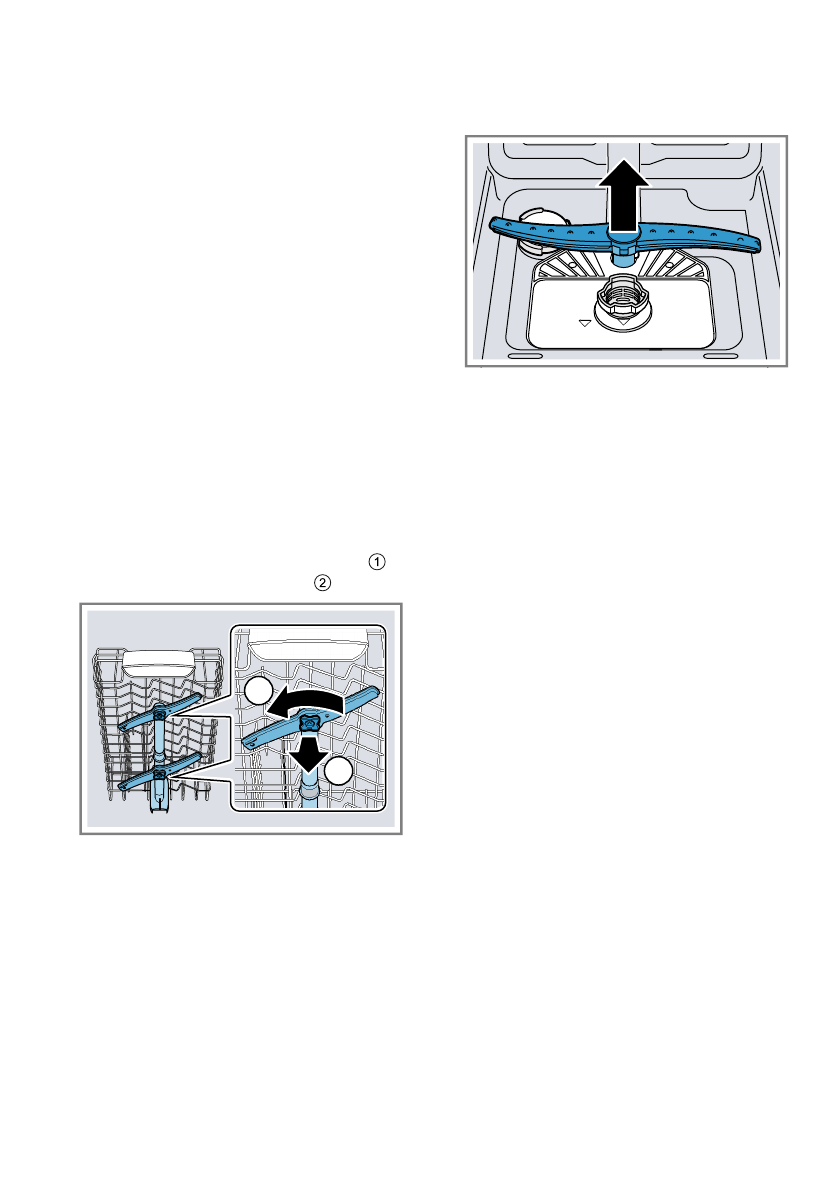 ①
②