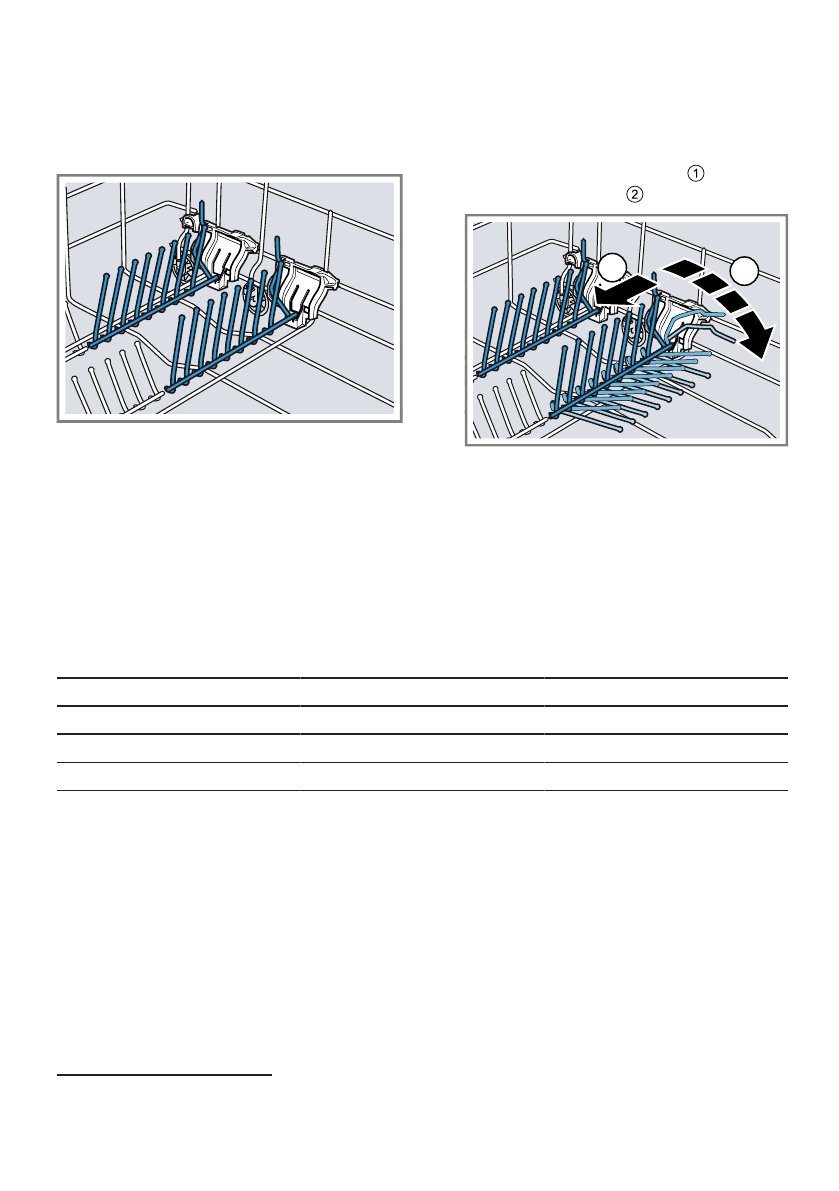 ①
②