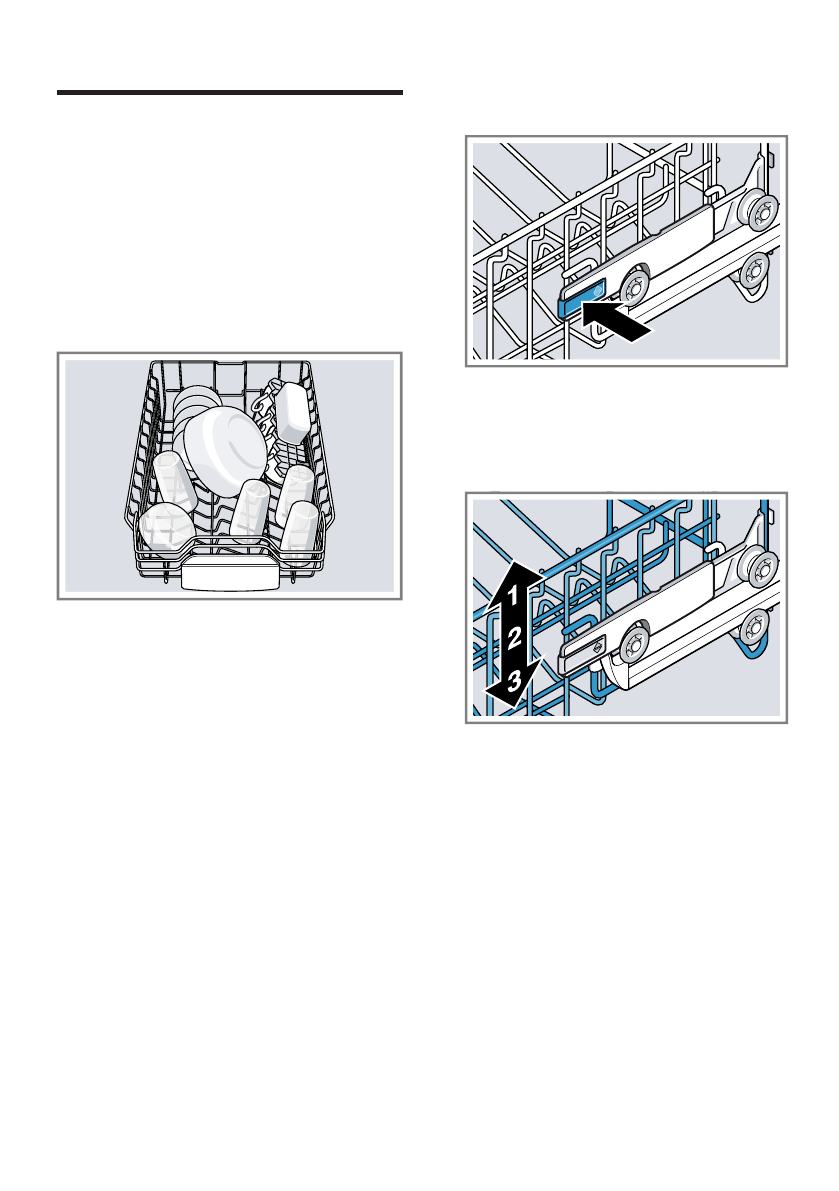 1
2
3