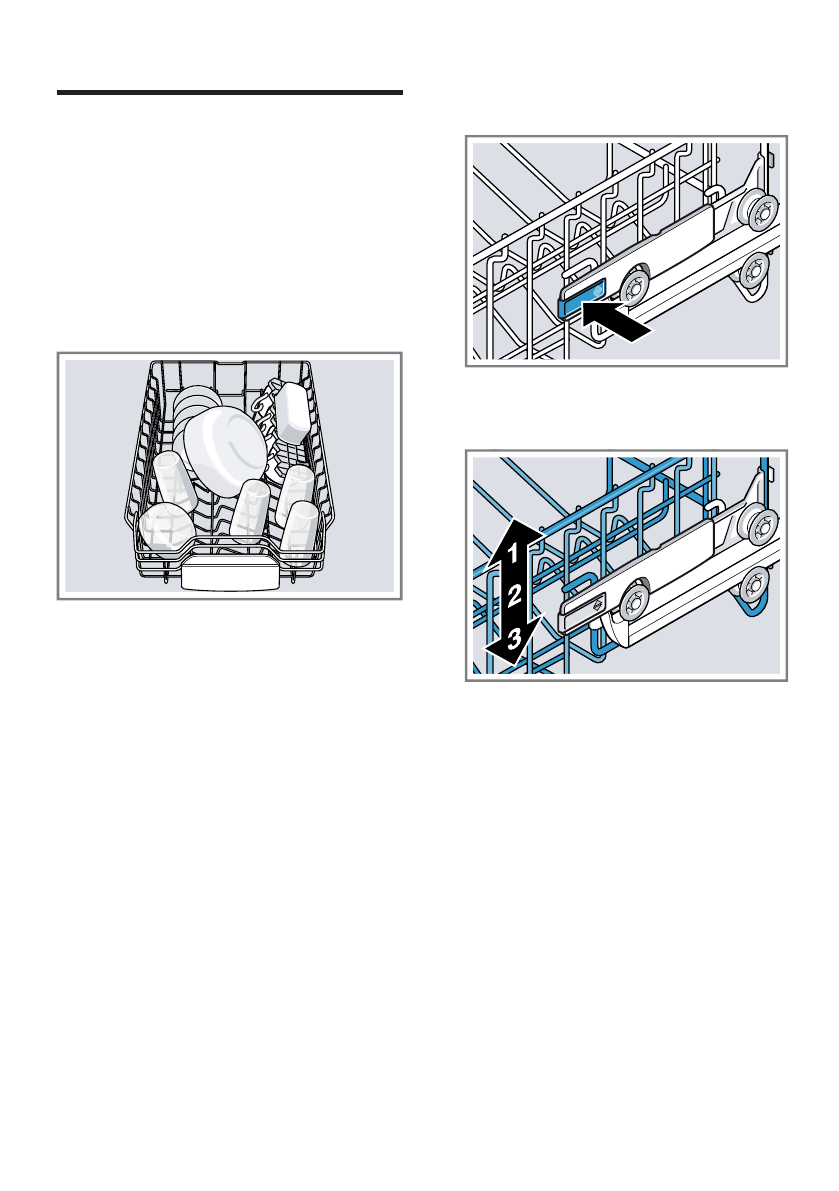 1
2
3