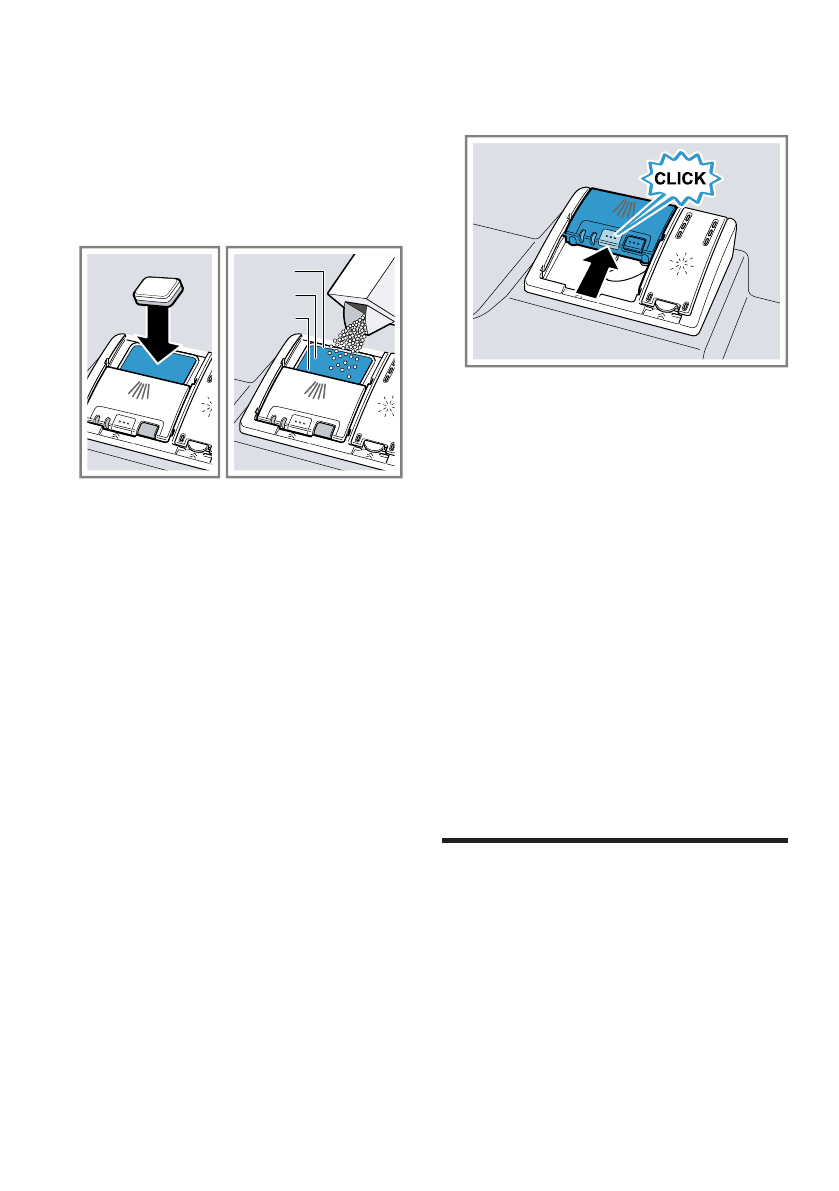 CLICK