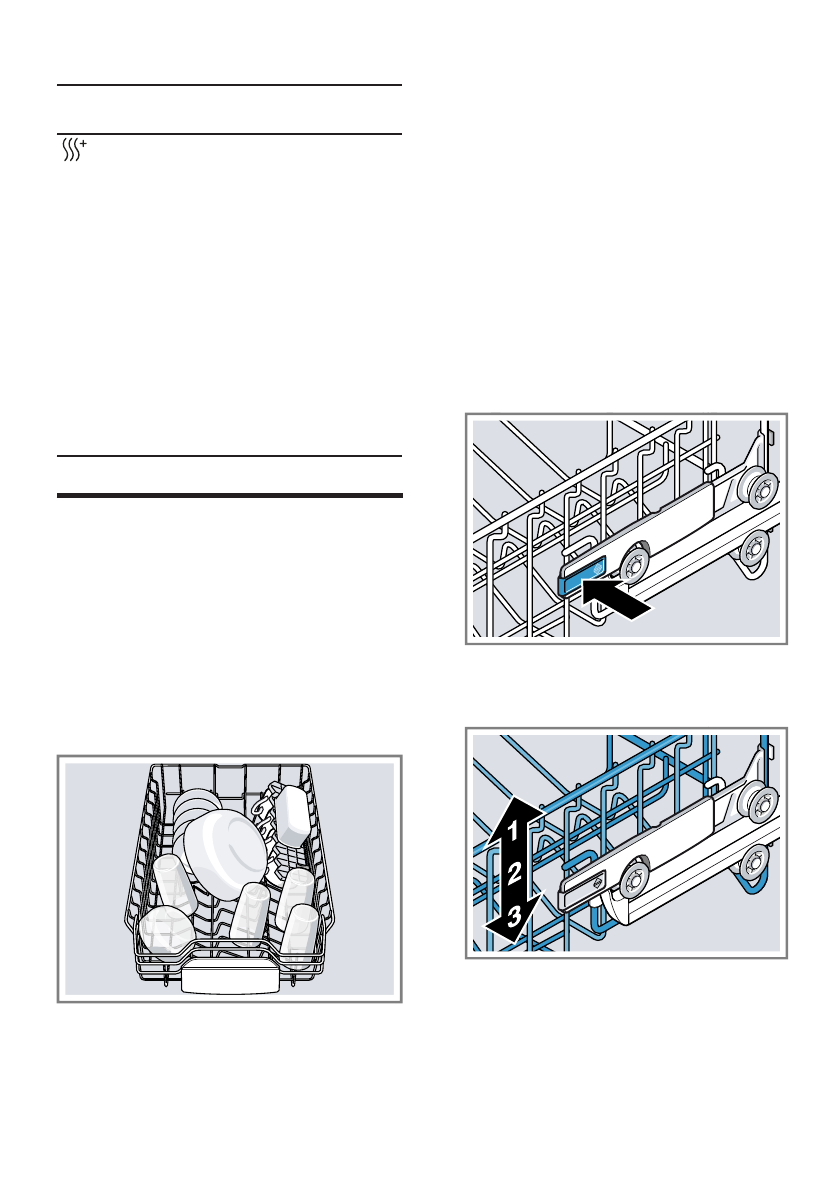 1
2
3