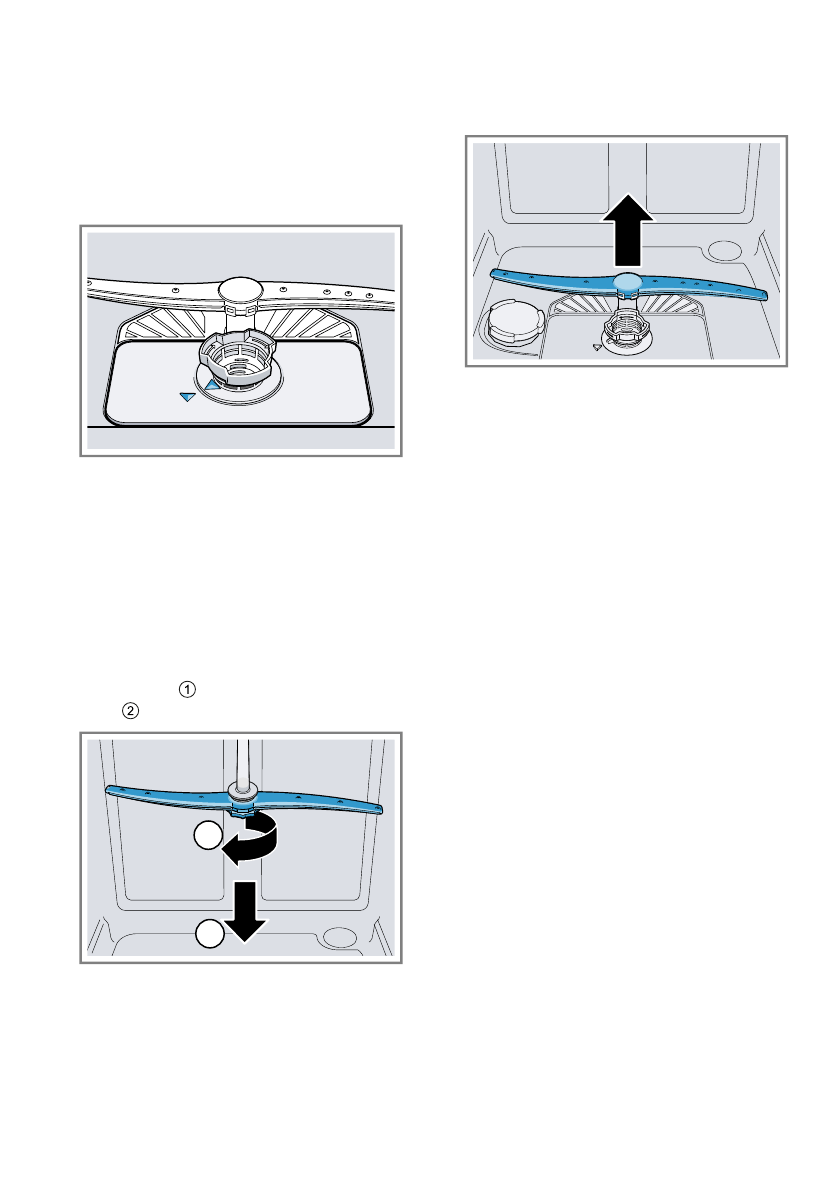 ①
②