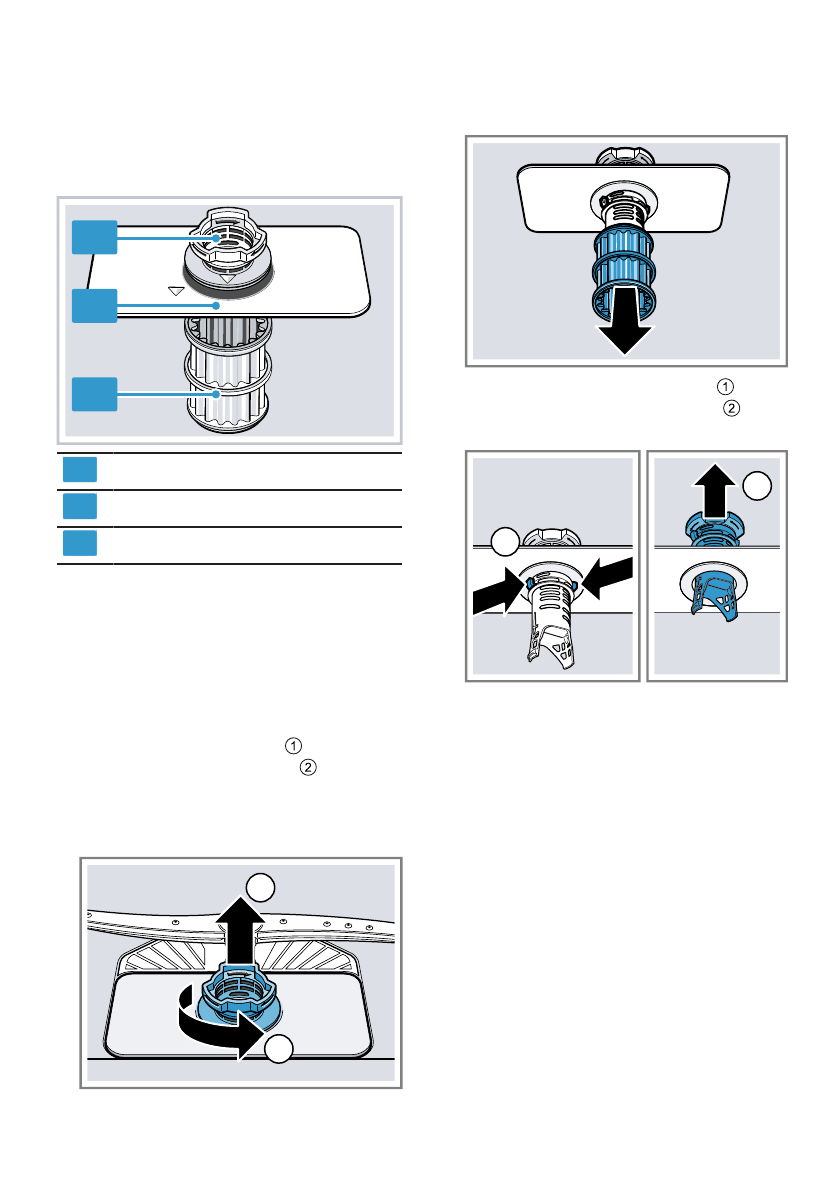 ①
②

①
②