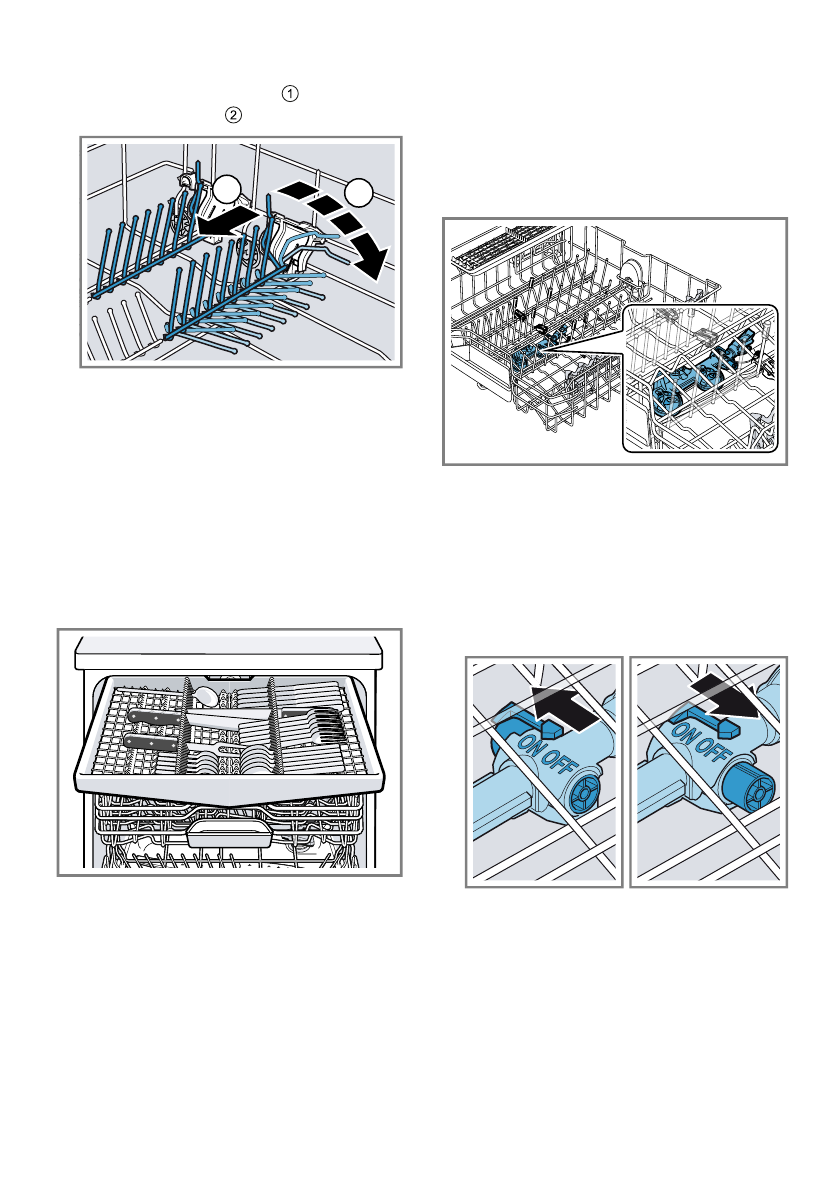 ①
②

ON OFF

ON OFF