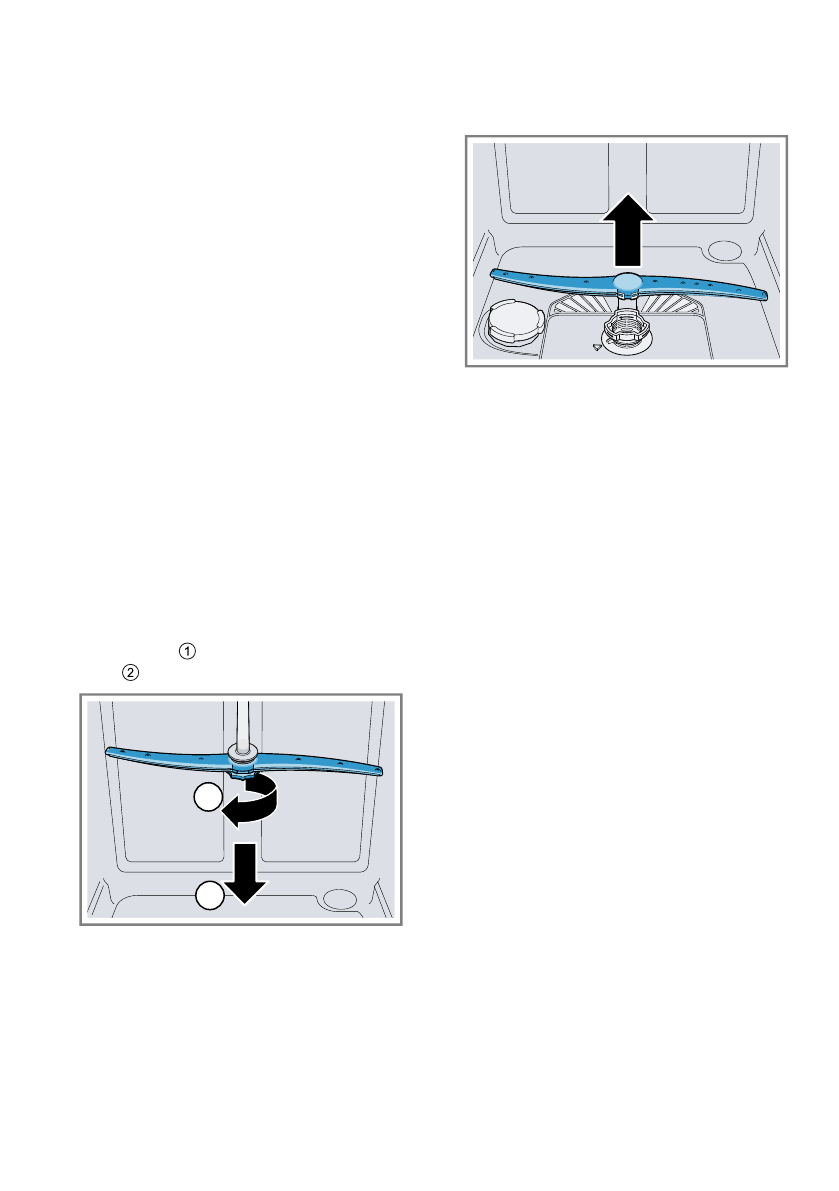 ①
②