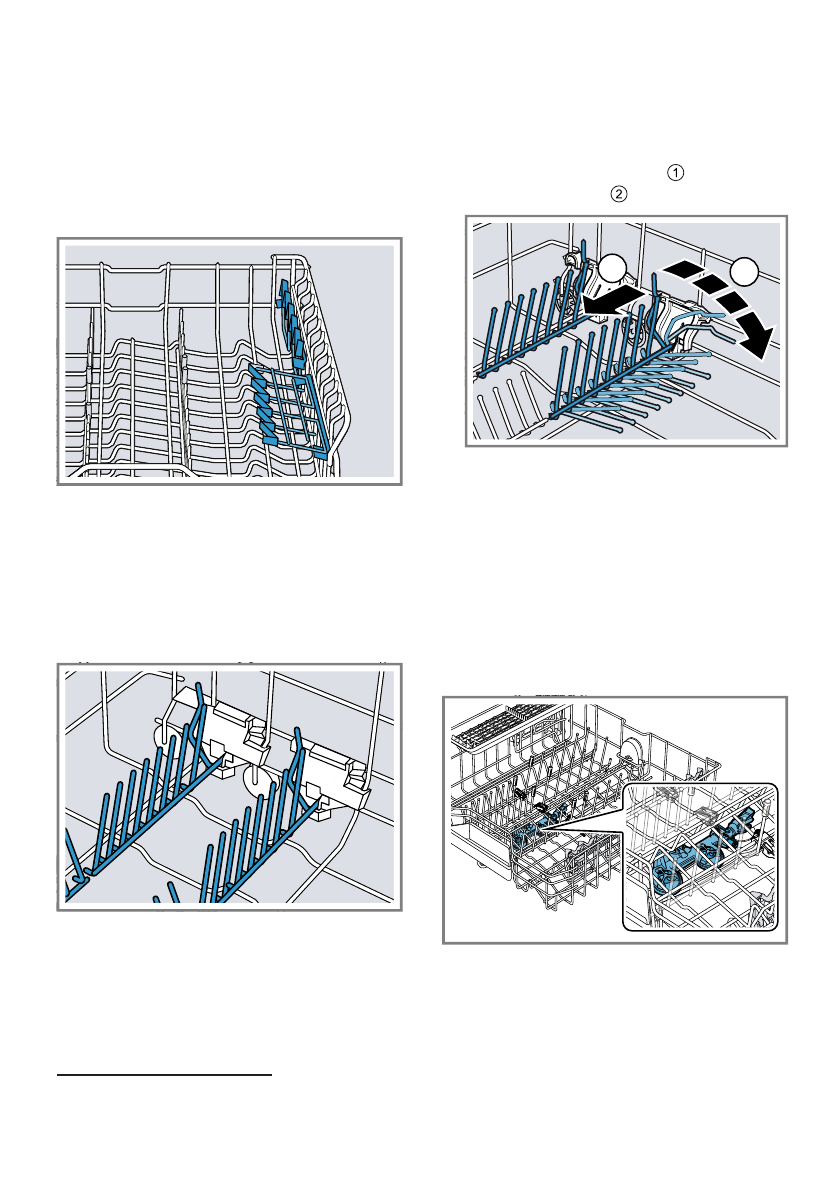 ①
②