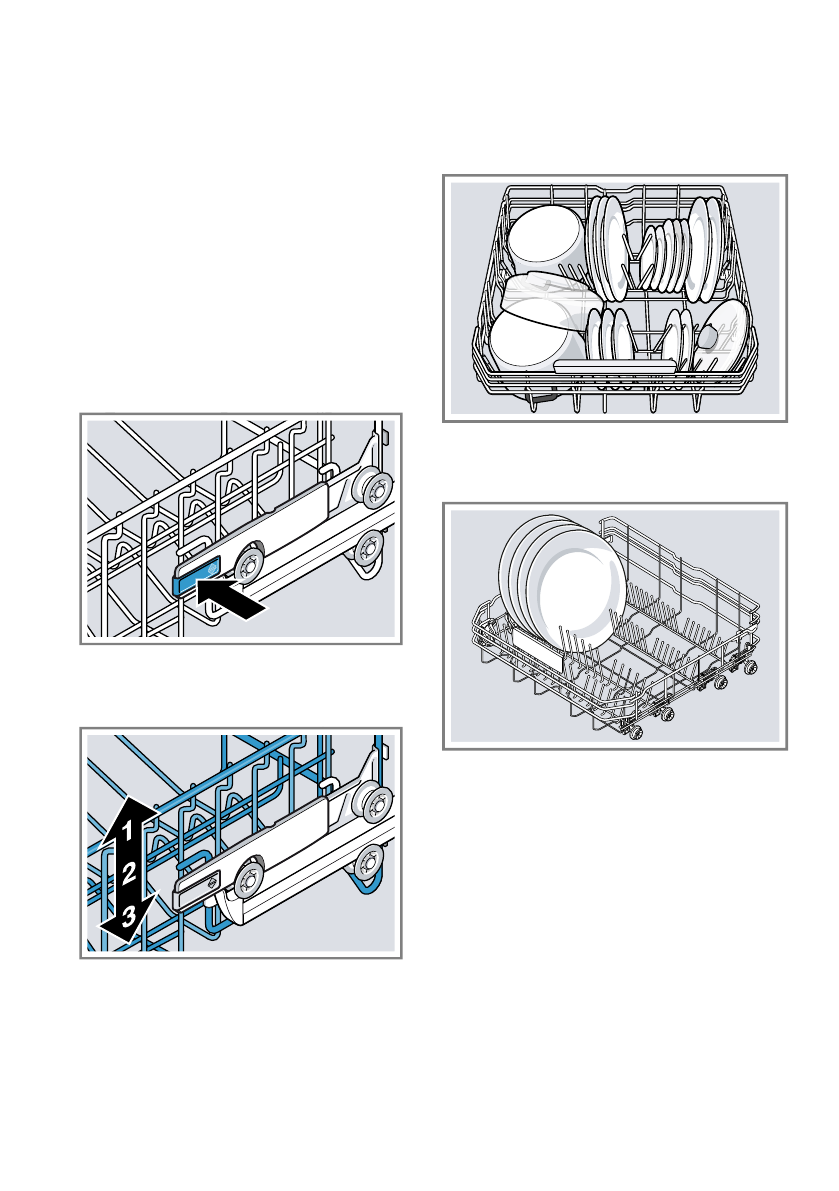 1
2
3