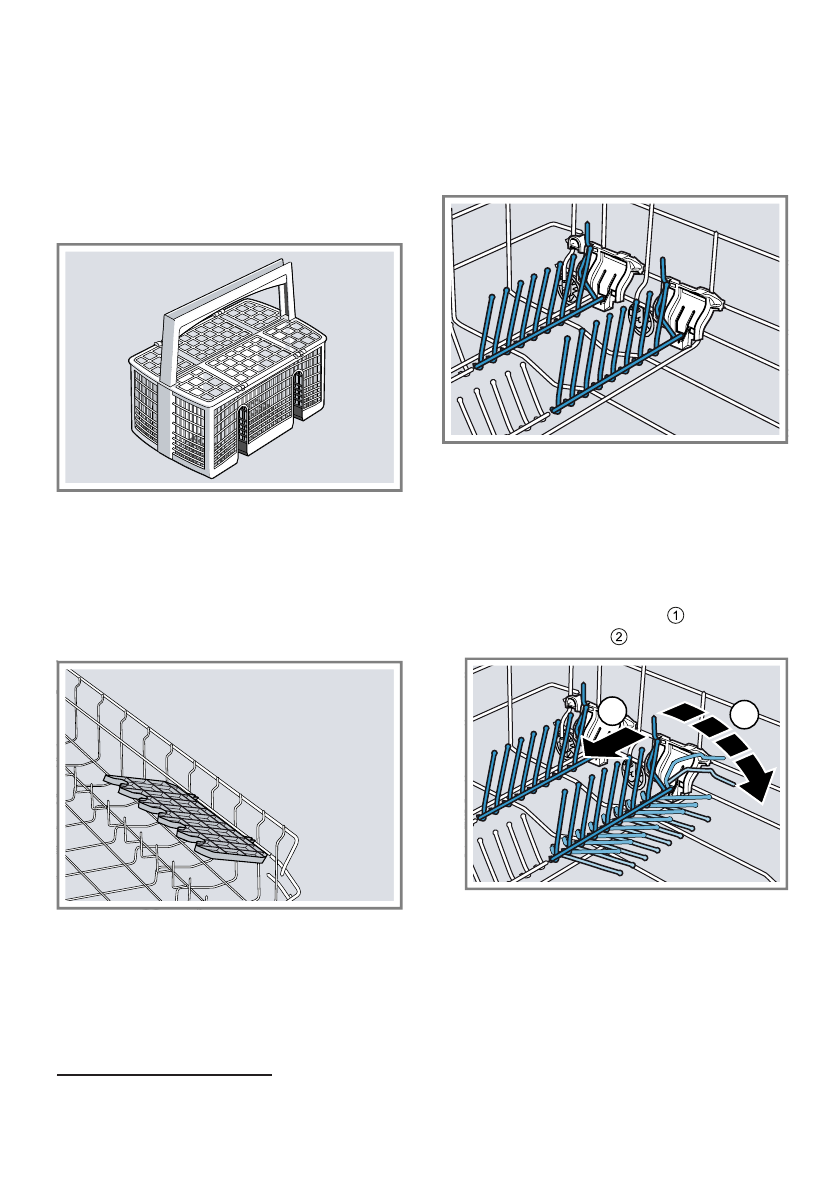 ①
②

1
2