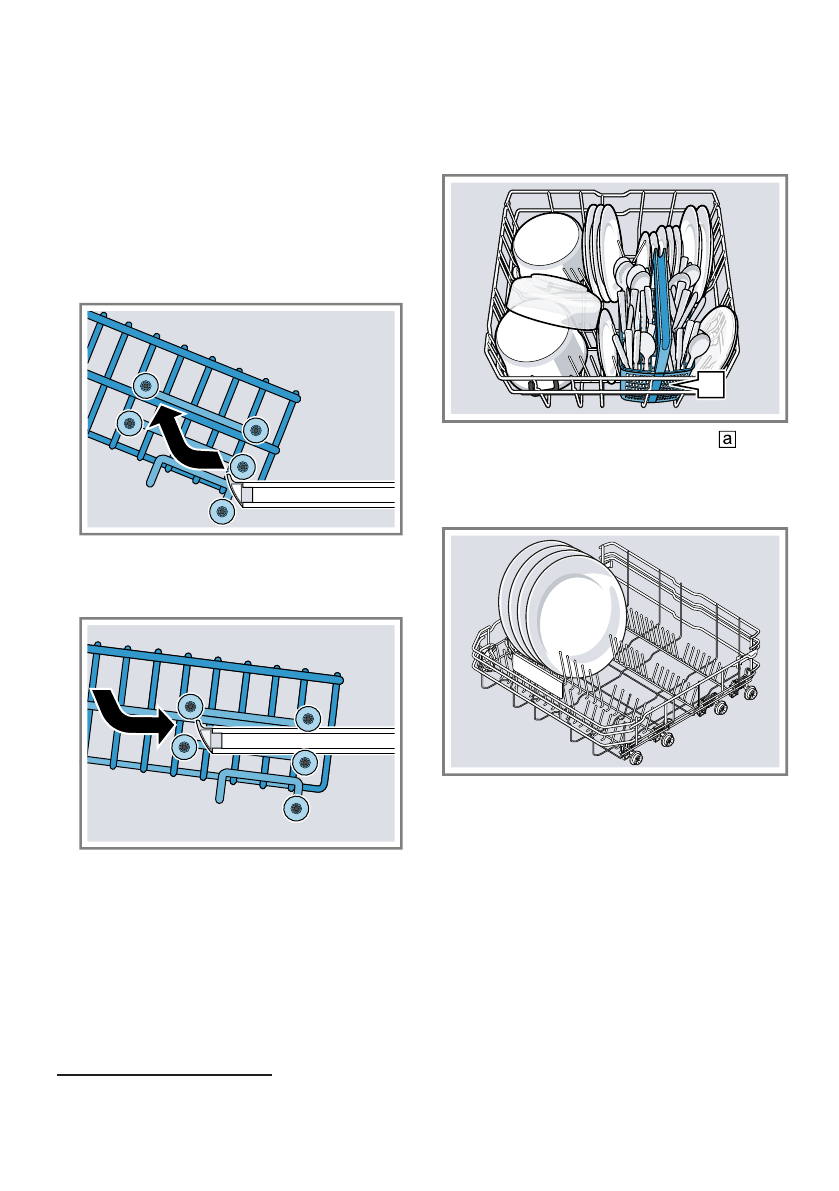 a