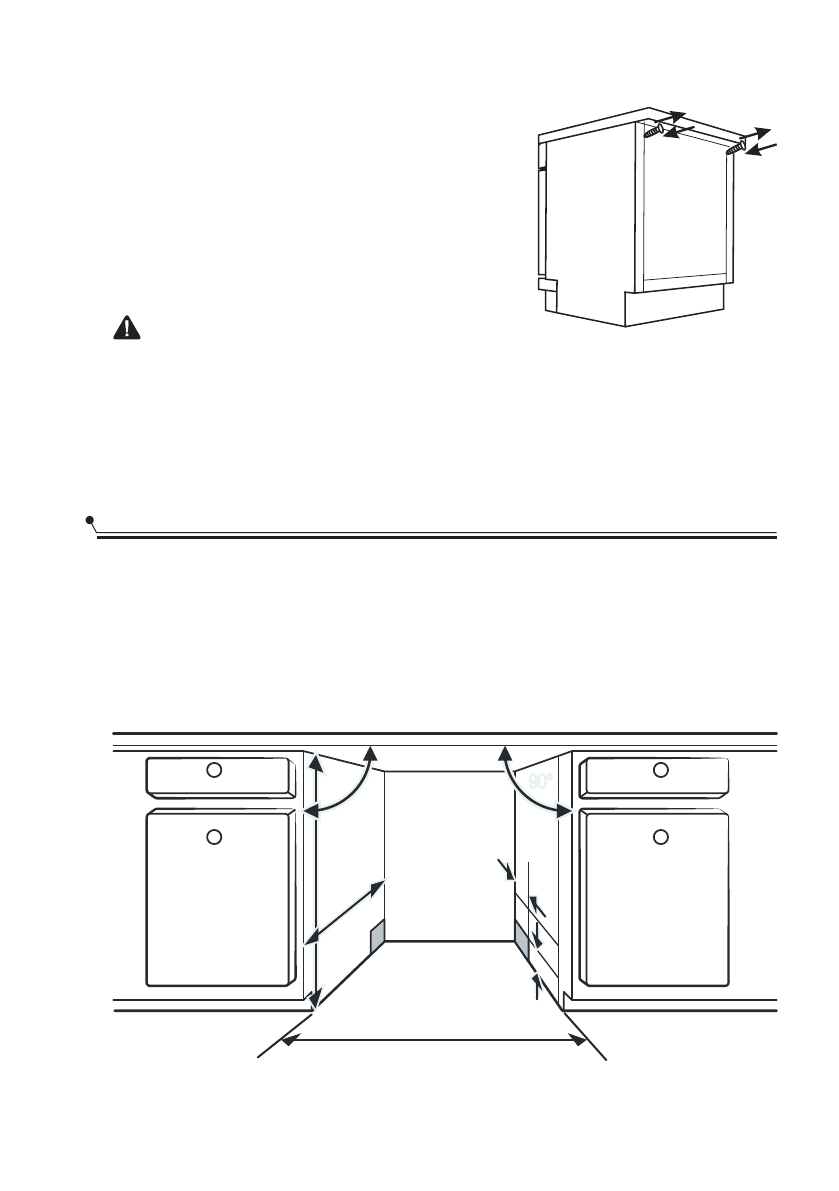 90°