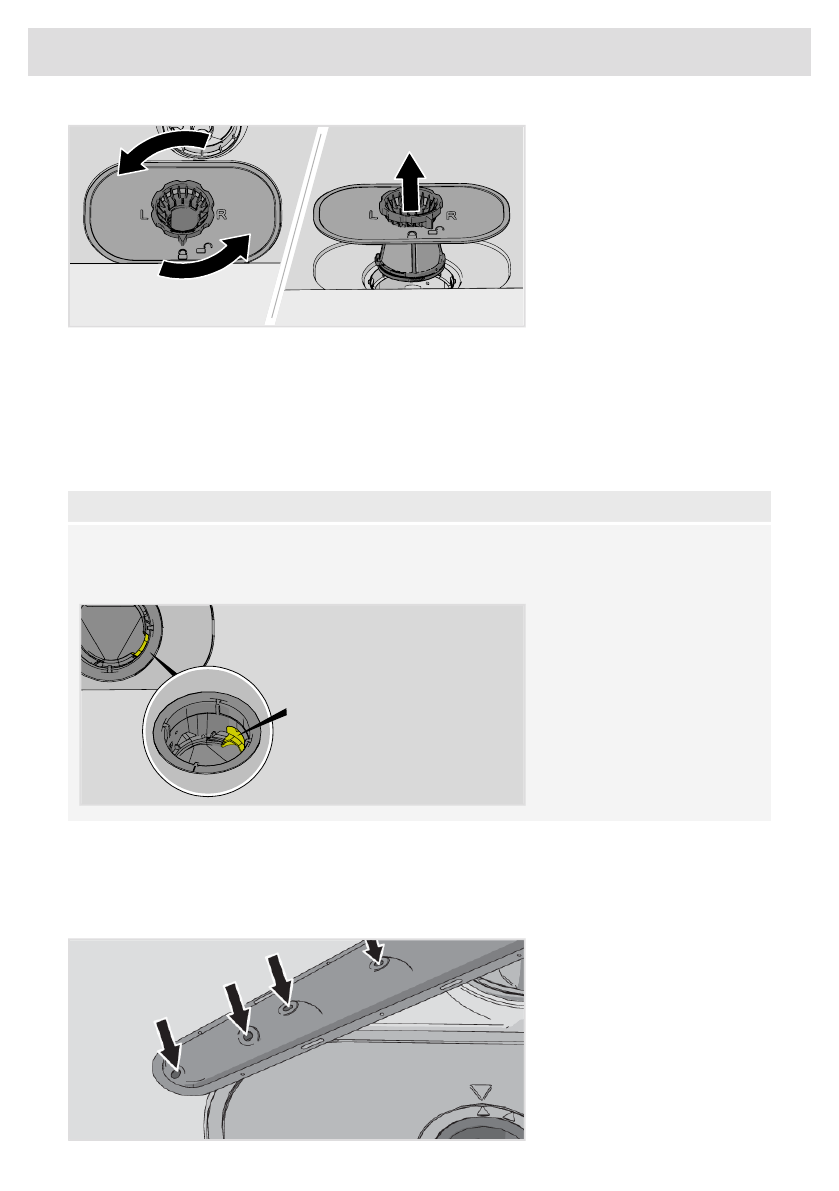 L R

L R