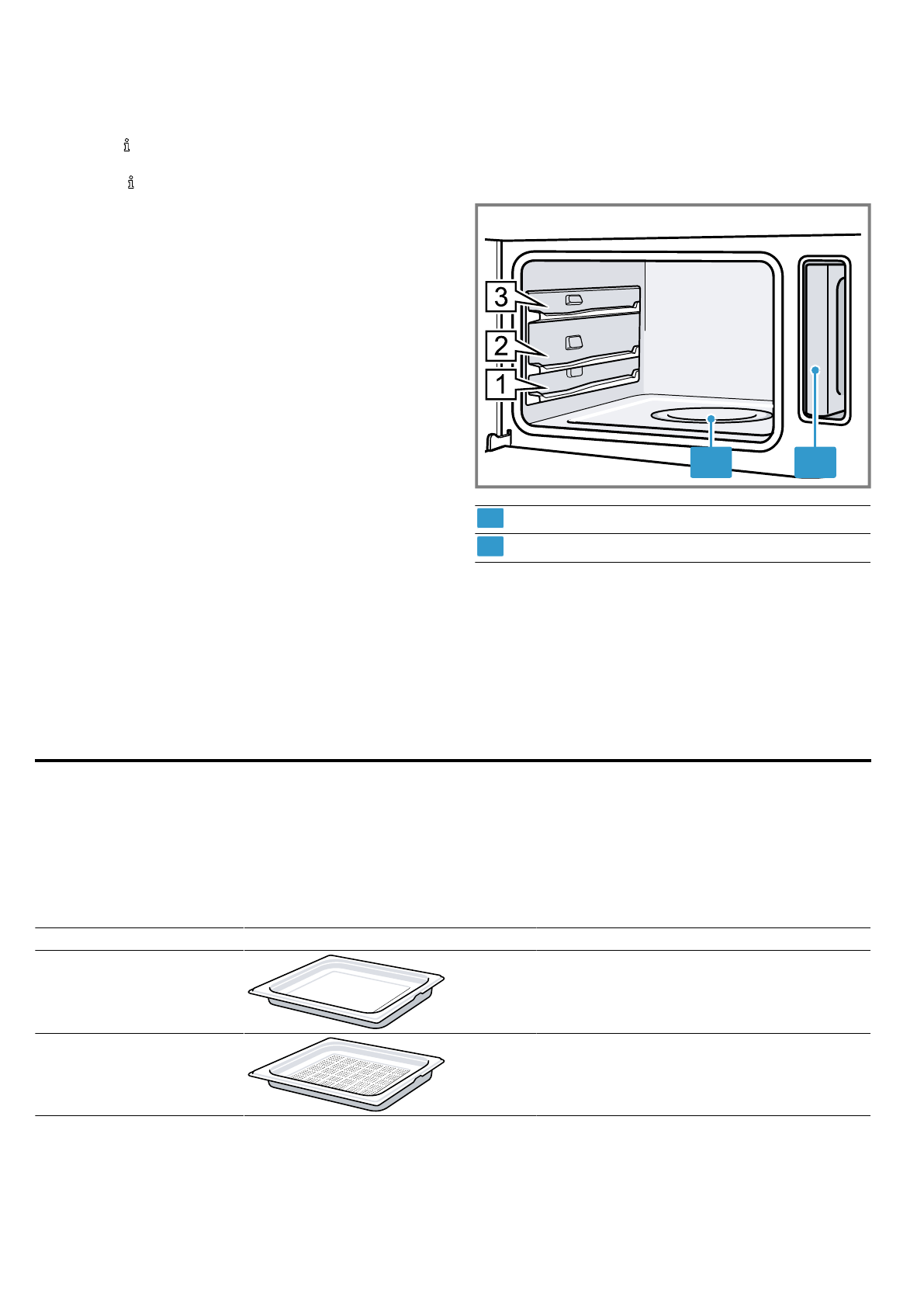 3

2

1