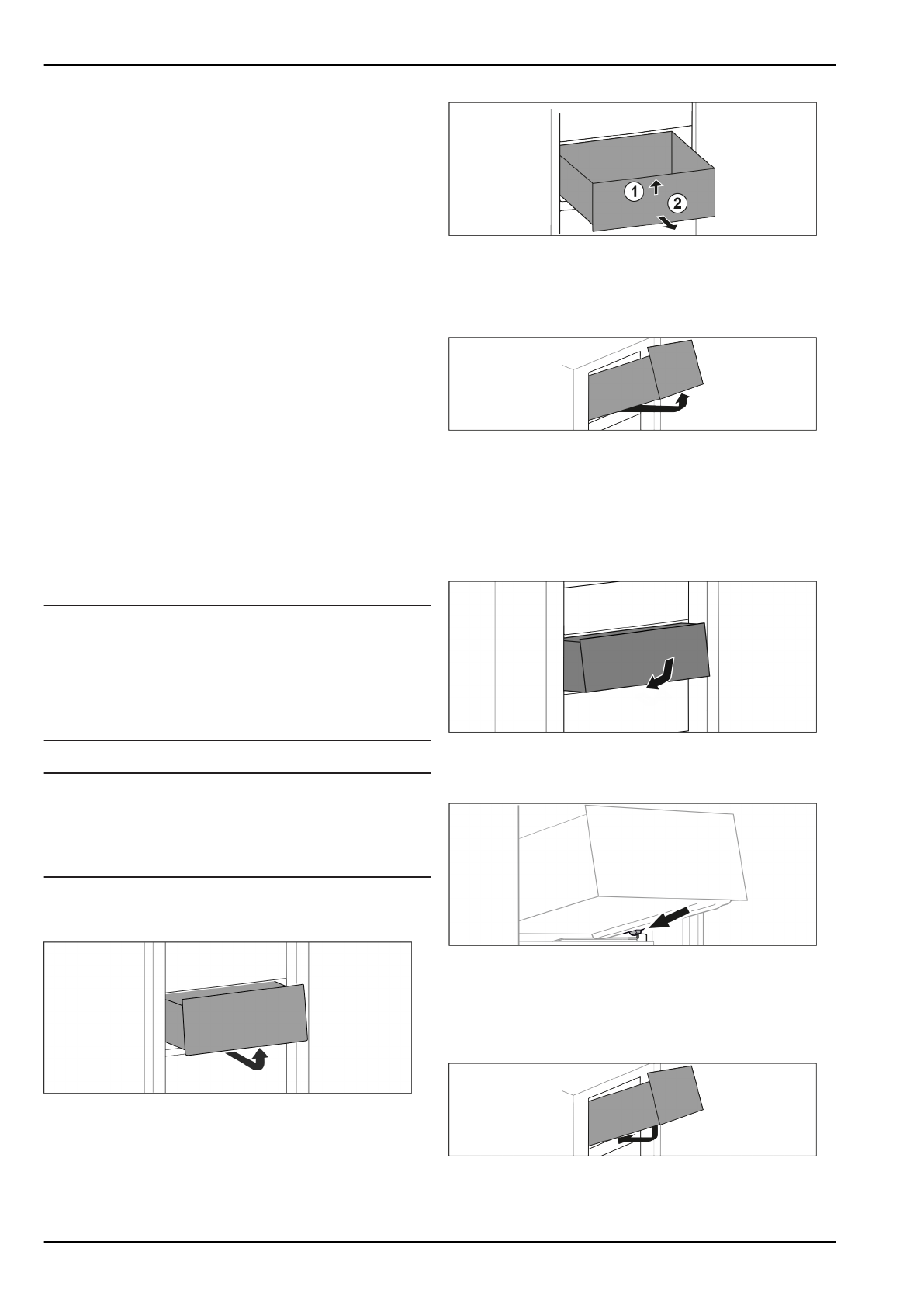 1
2