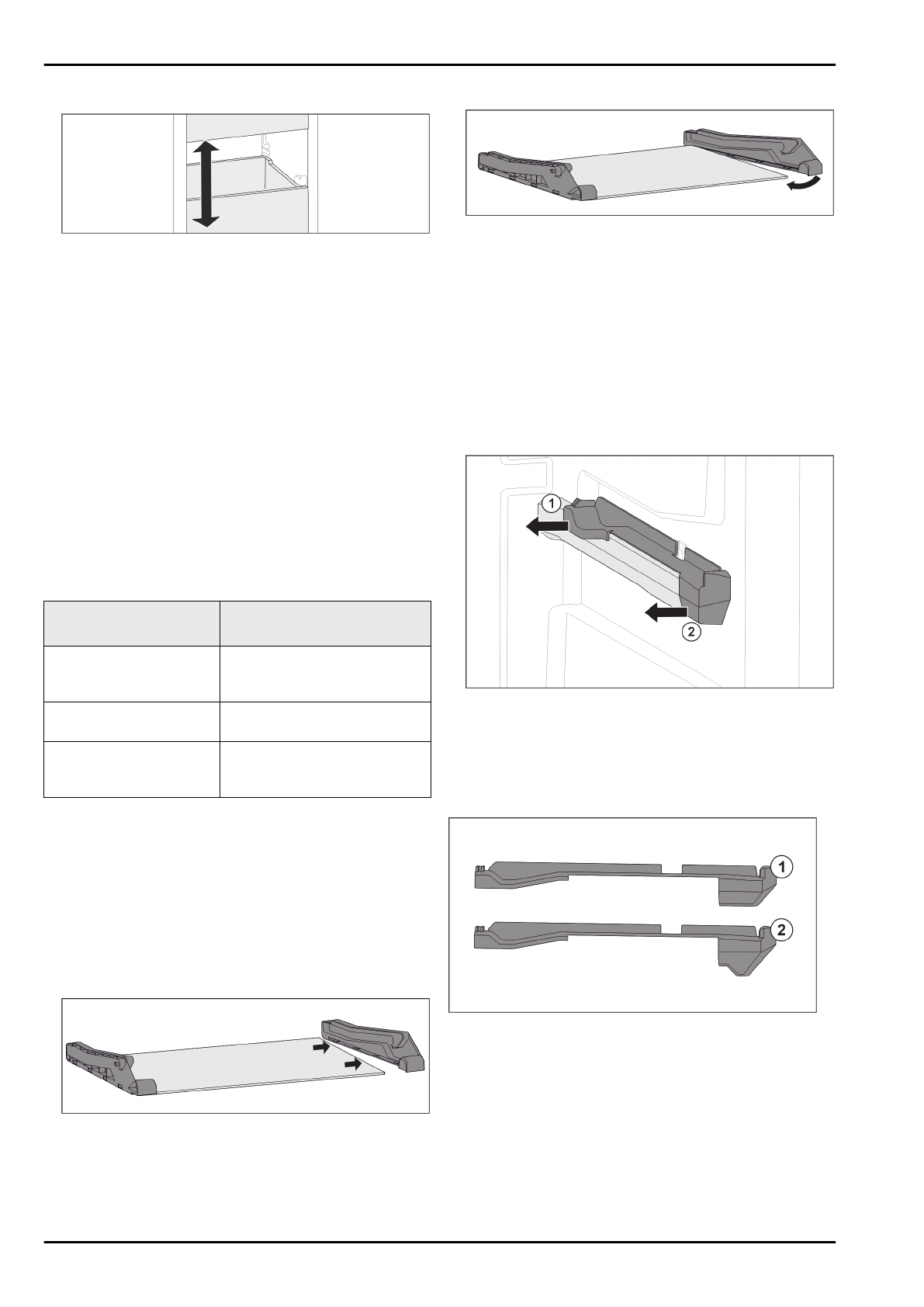 1

2

1

2