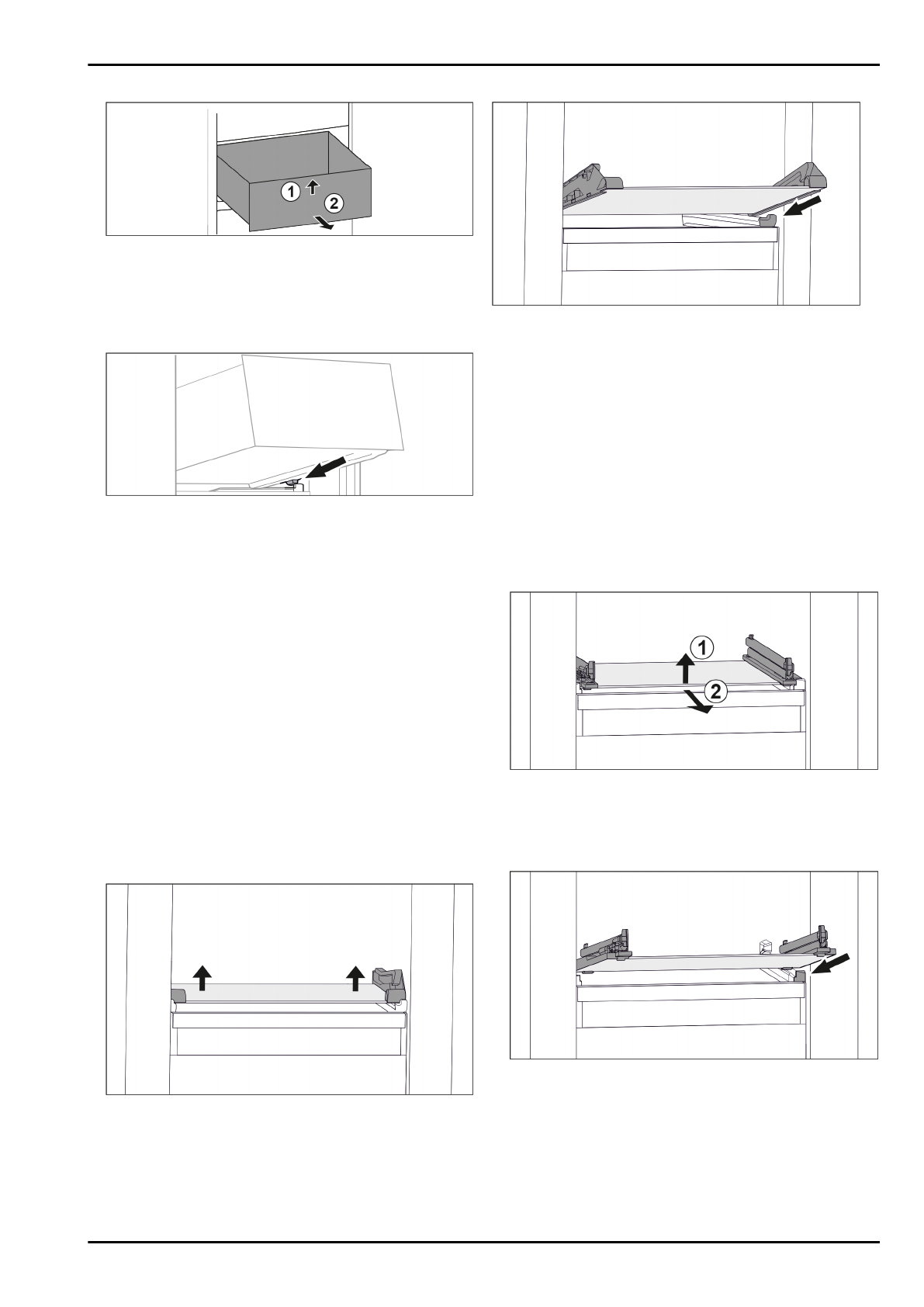 1
2

1
2