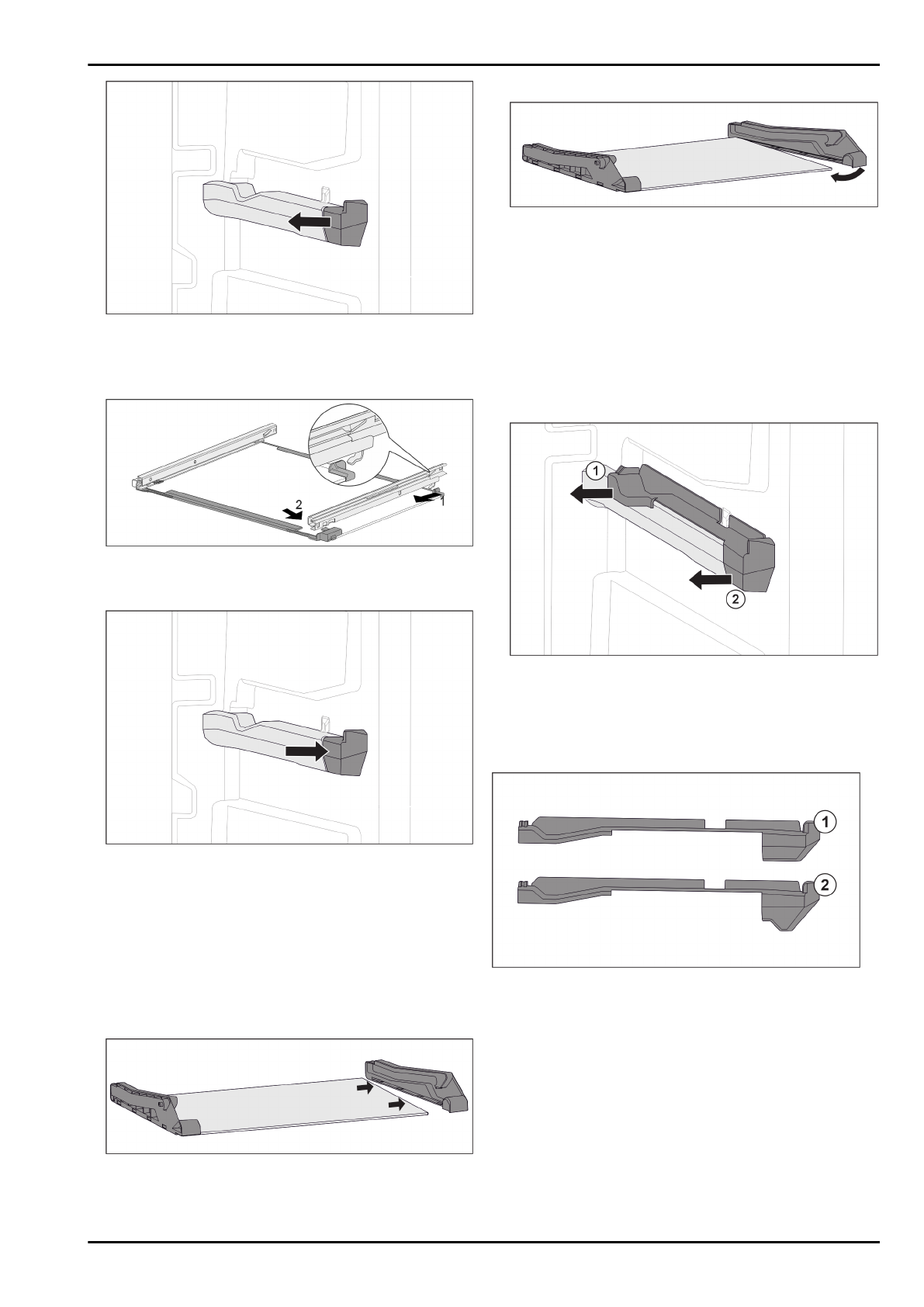 2

1

1

2

1

2