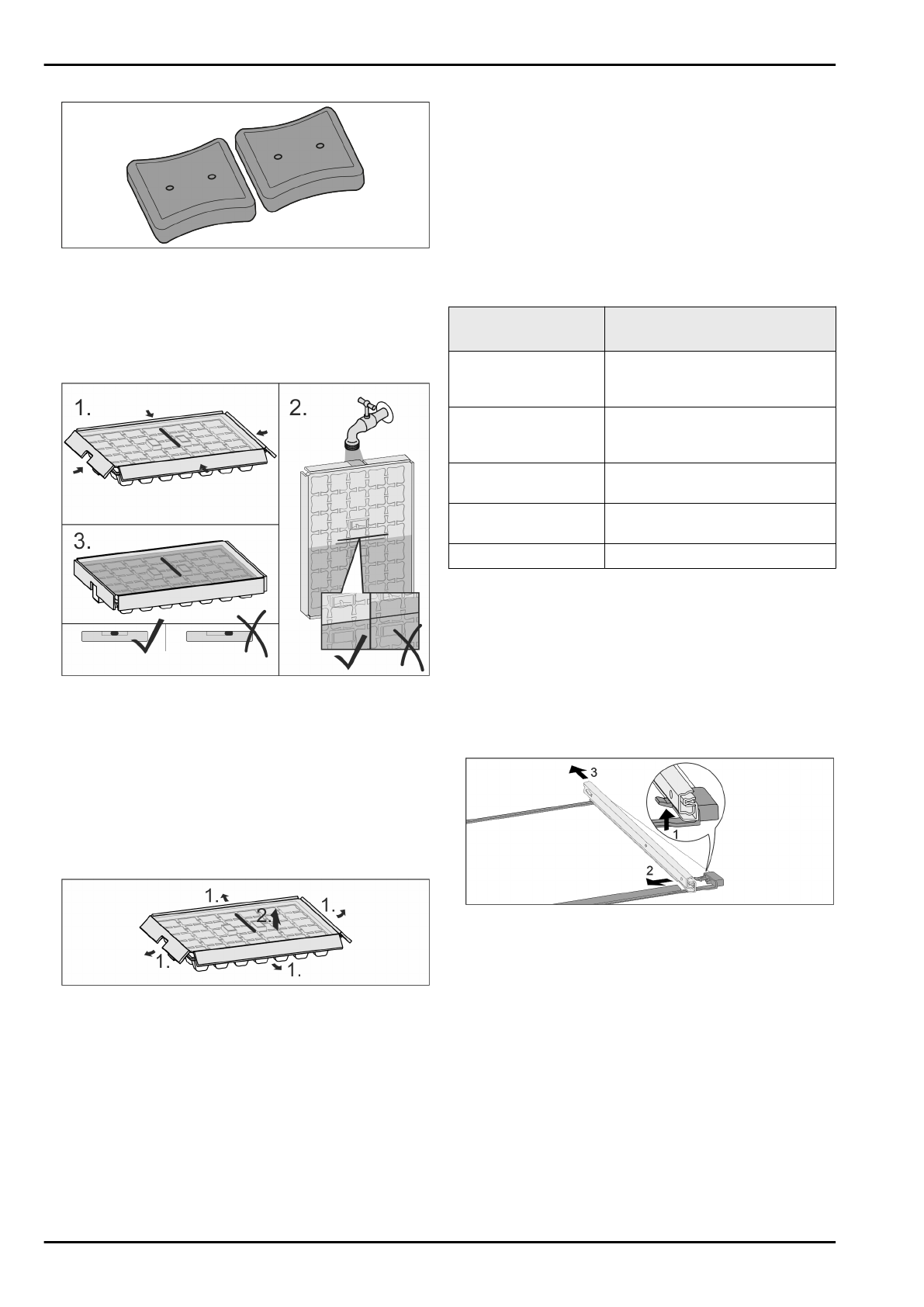 1.

2.

3.

1.

1.

2.

1.

1.

3

1

2