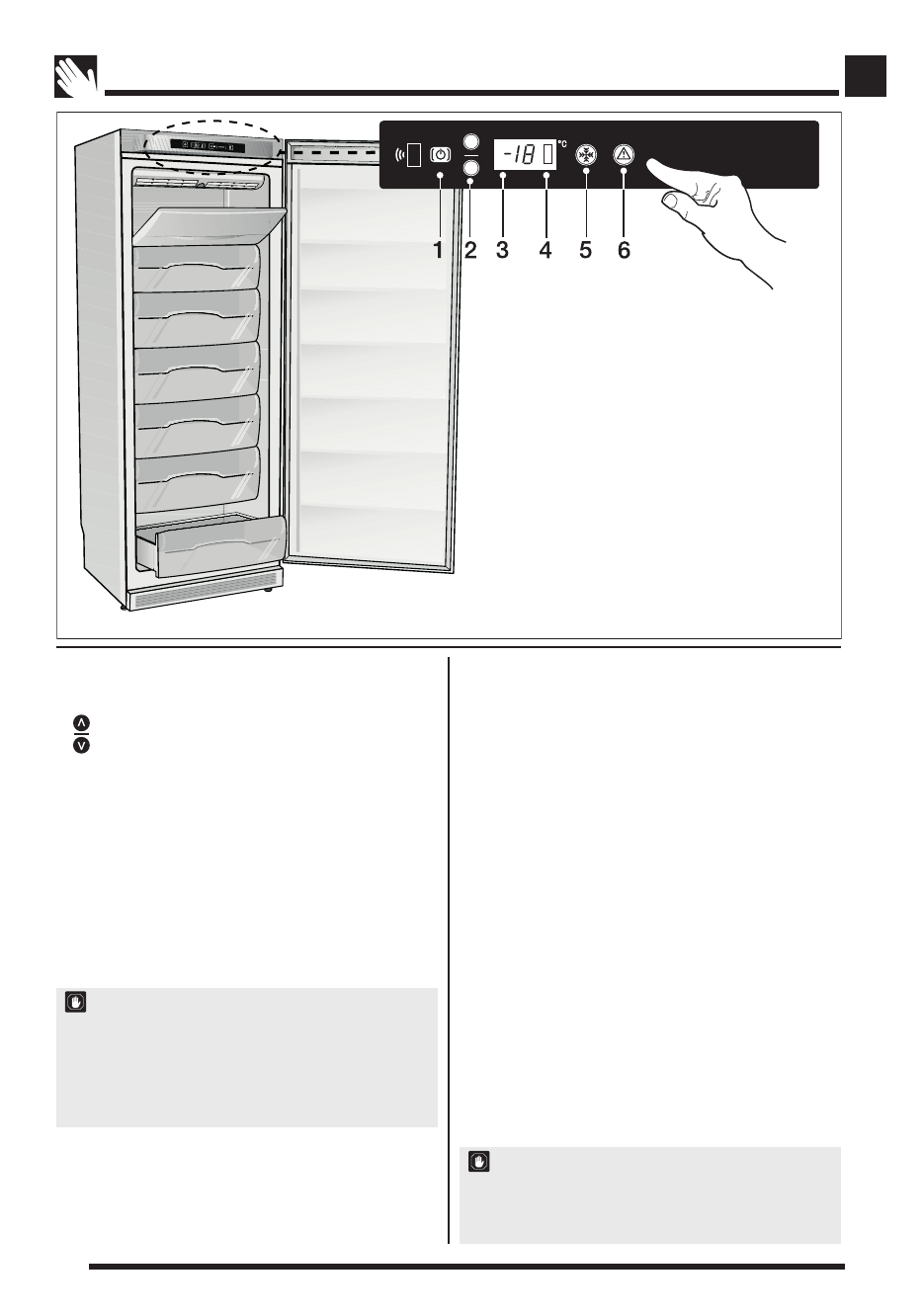 -18 °C

1 2 3 4 5 6