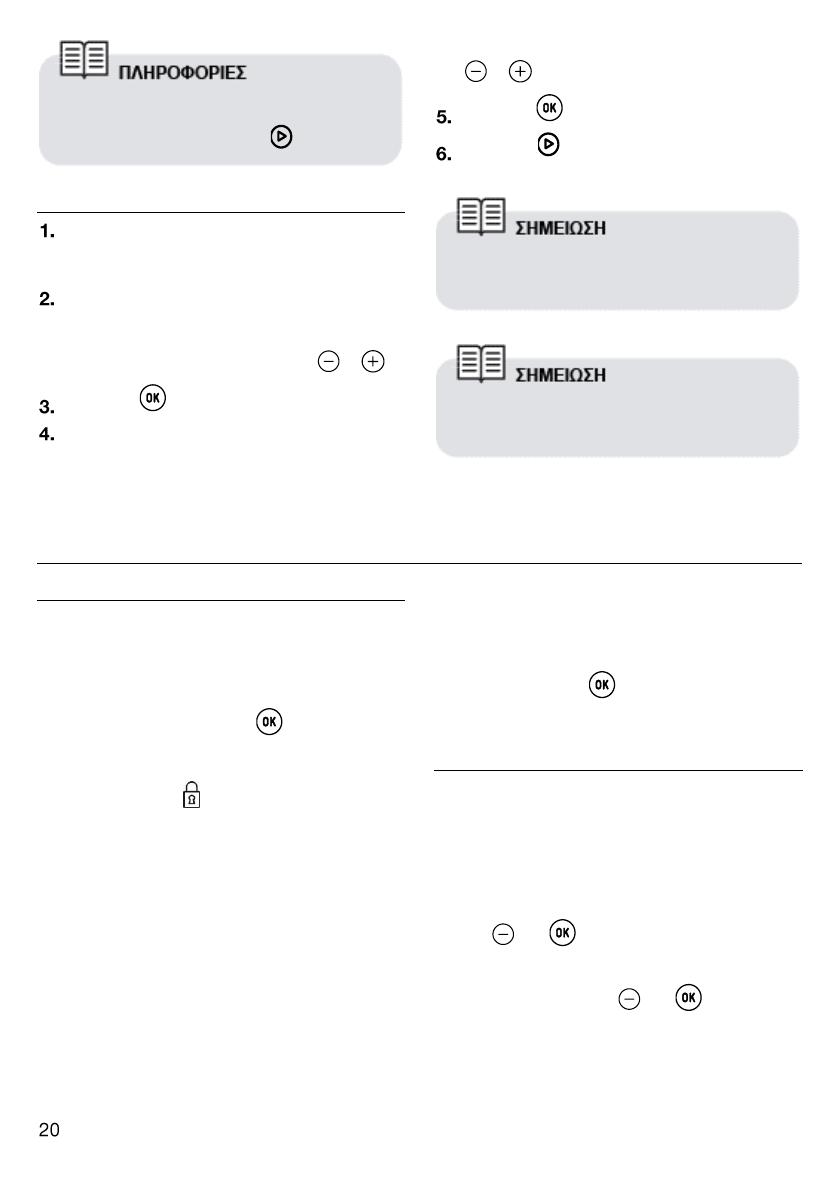 ΠΛΗΡΟΦΟΡΙΕΣ

1.

2.

3.

4.

5.

6.

ΣΗΜΕΙΩΣΗ

ΣΗΜΕΙΩΣΗ

20