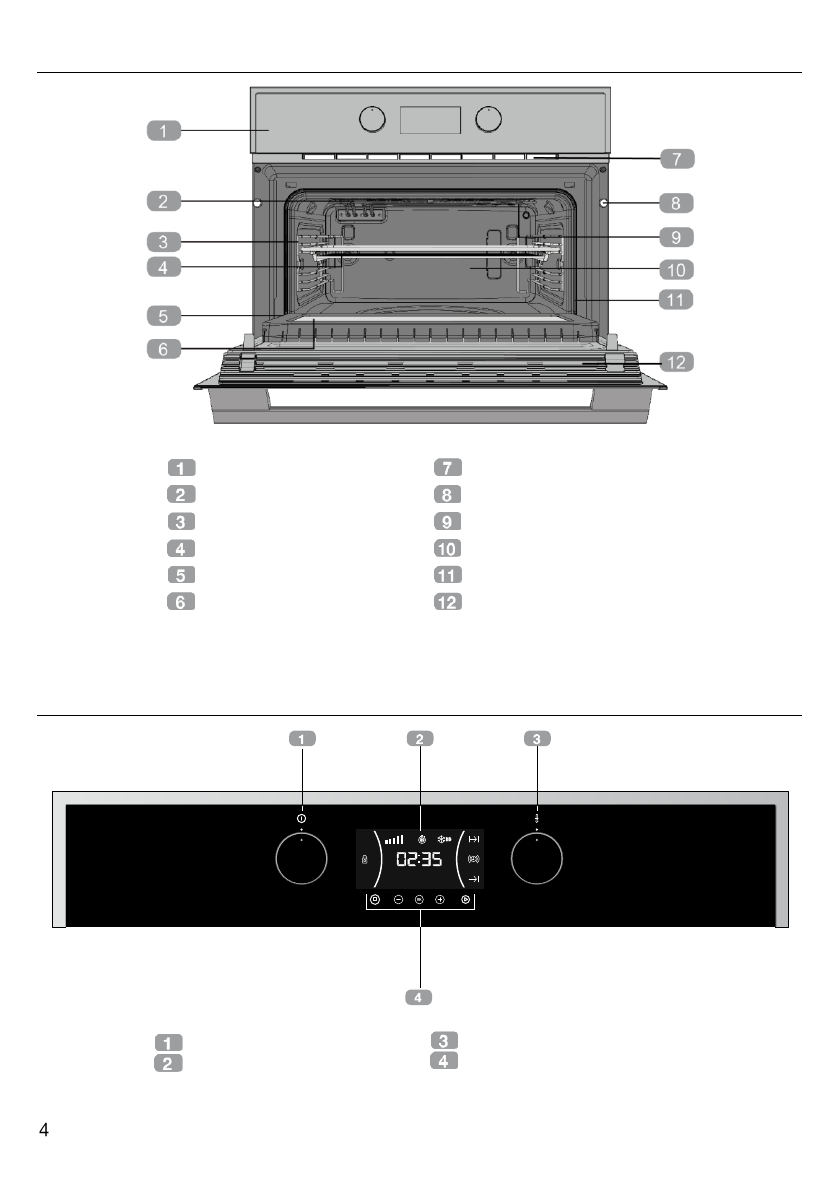 1
2
3
4
5
6
7
8
9
10
11
12

1
2
3
4
5
6
7
8
9
10
11
12

1
2
3

02:35

4

1
2
3
4

4