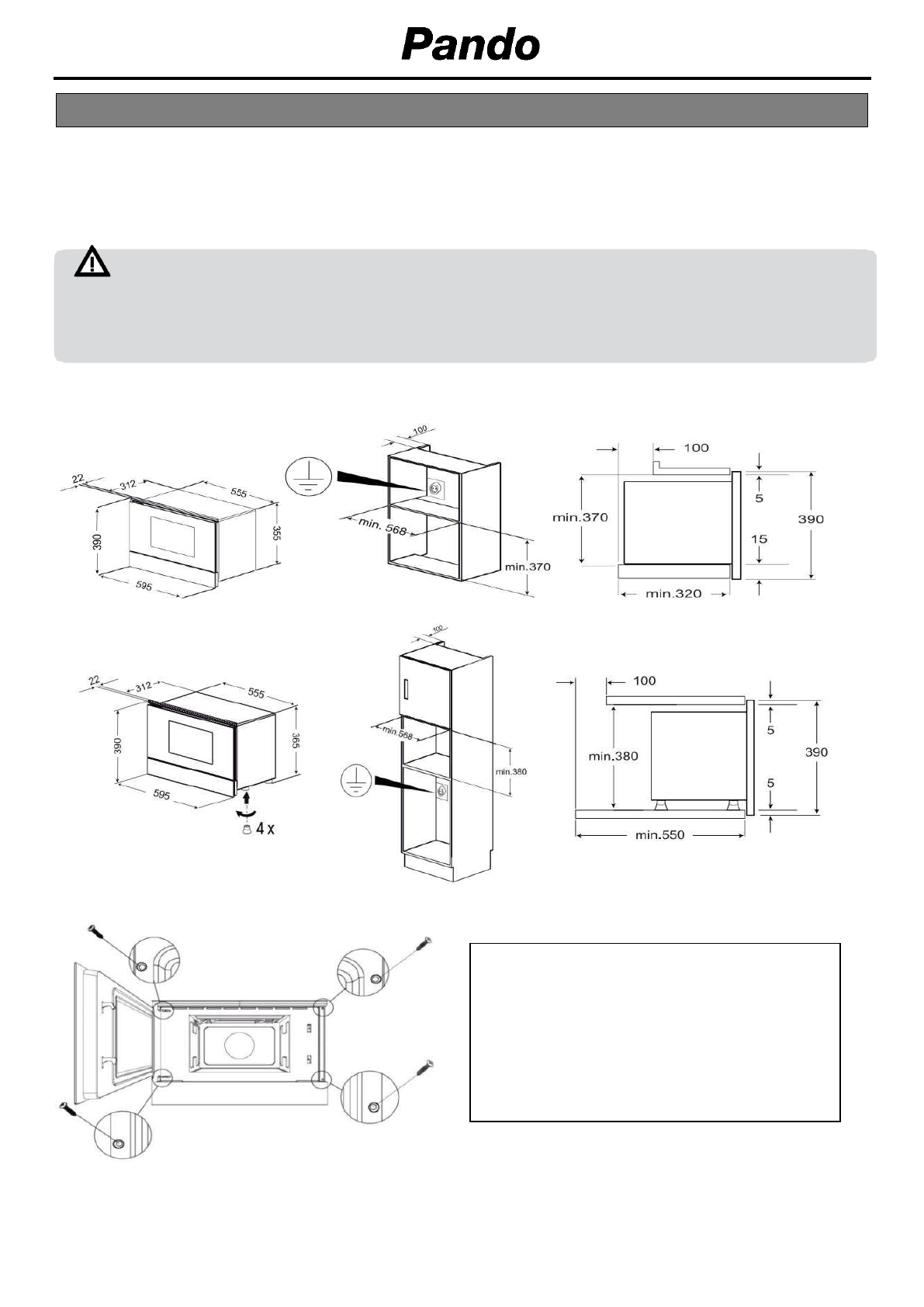 Pando

22
312
555
390
355
595

100
min. 568
min.370

100
min.370
5
15
390
min.320

22
312
555
390
365
595
4 x

100
min.568
min.380

100
min.380
5
5
390
min.550