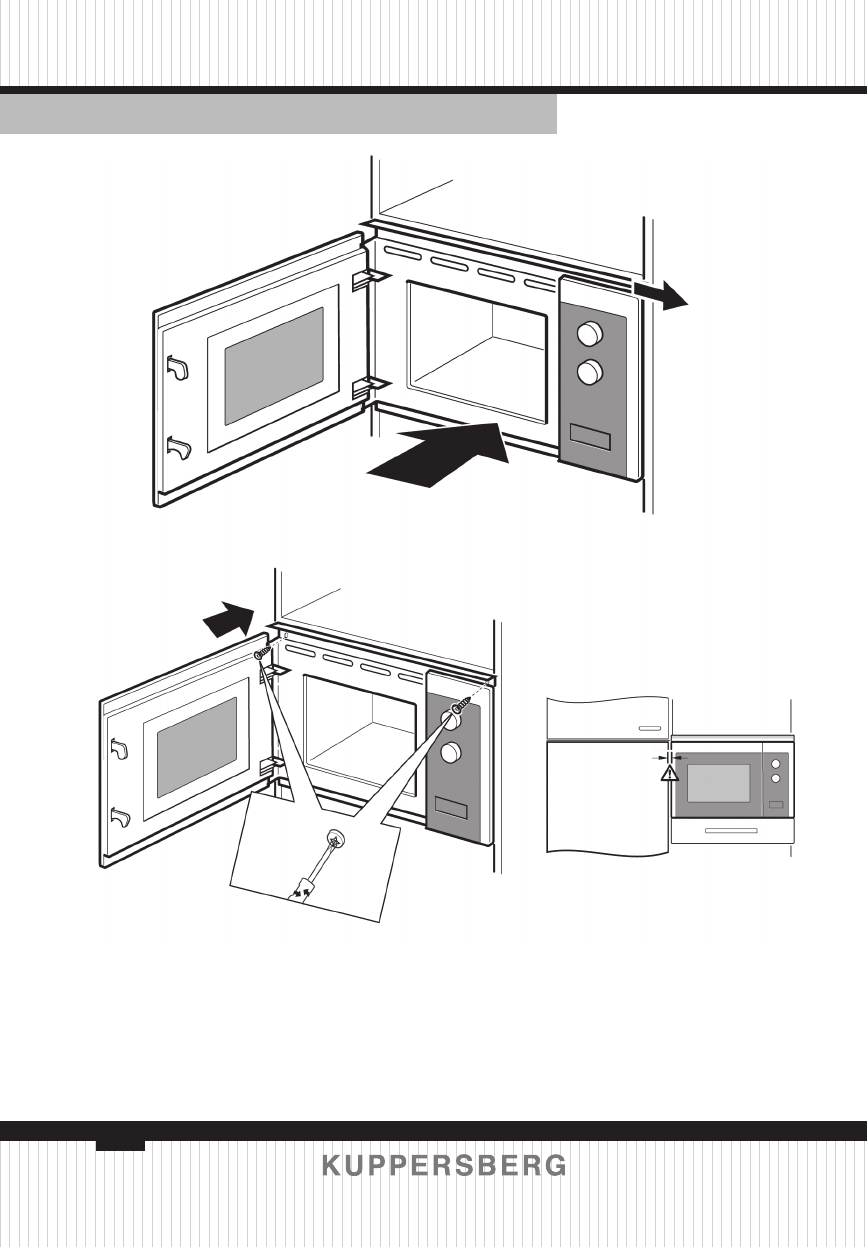 KUPPERSBERG