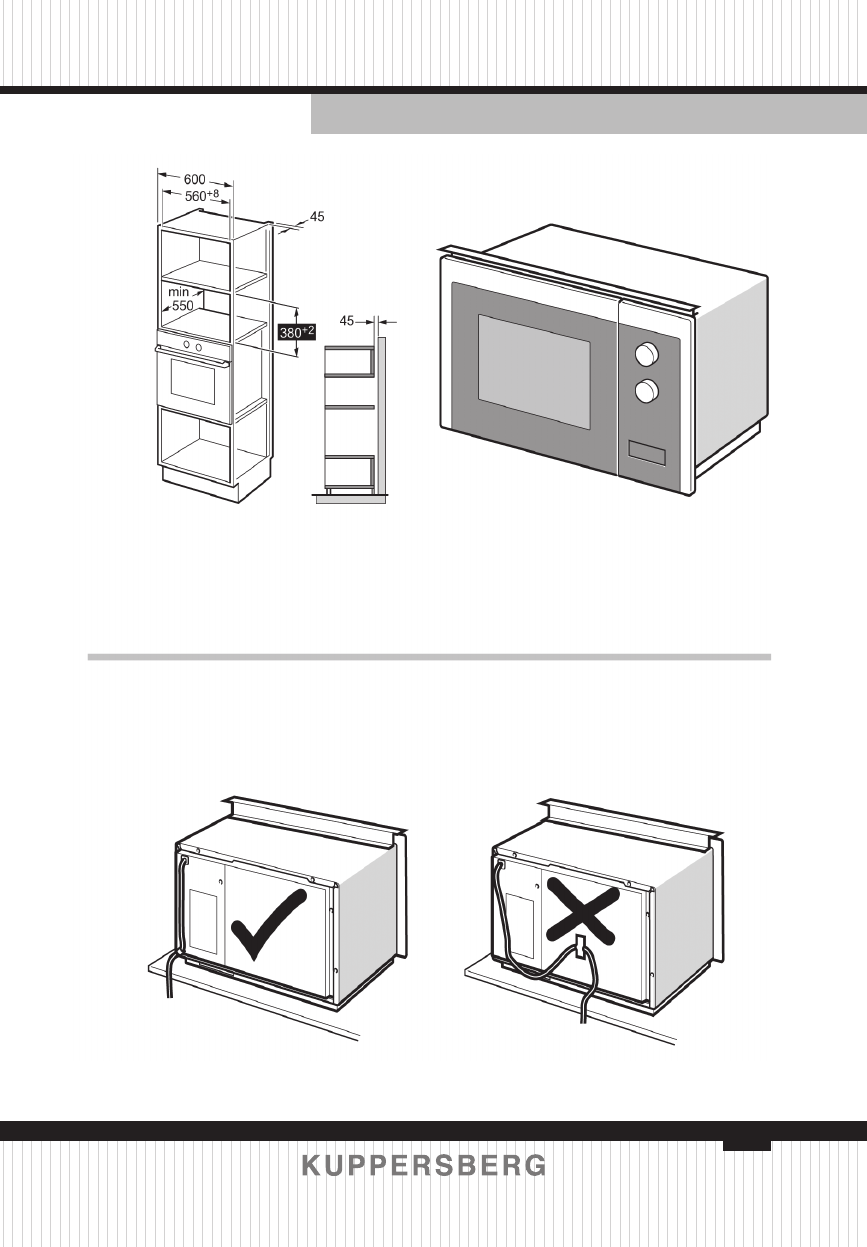 600
$560^{+8}$
45
min
550
$380^{+2}$
45

KUPPERSBERG