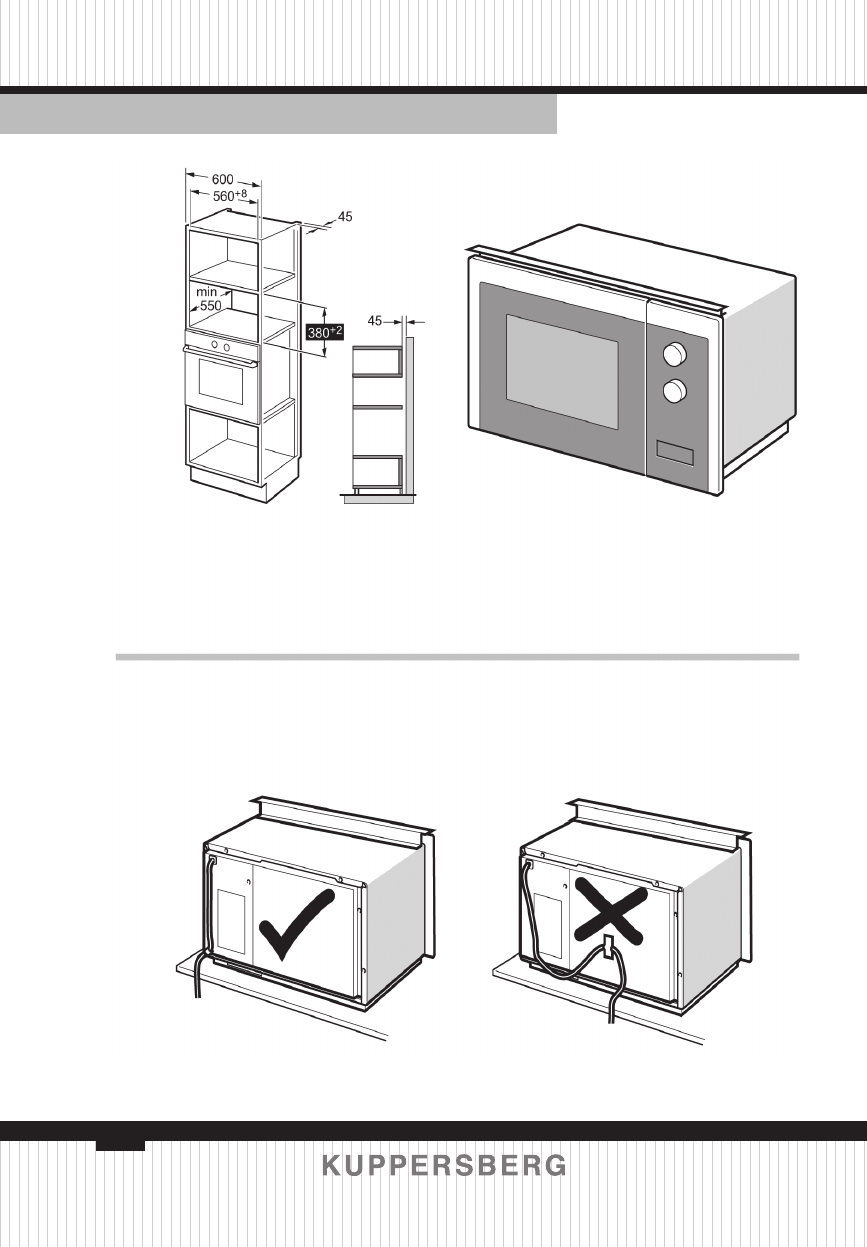 600
$560^{+8}$
45
min
550
$380^{+2}$
45

KUPPERSBERG