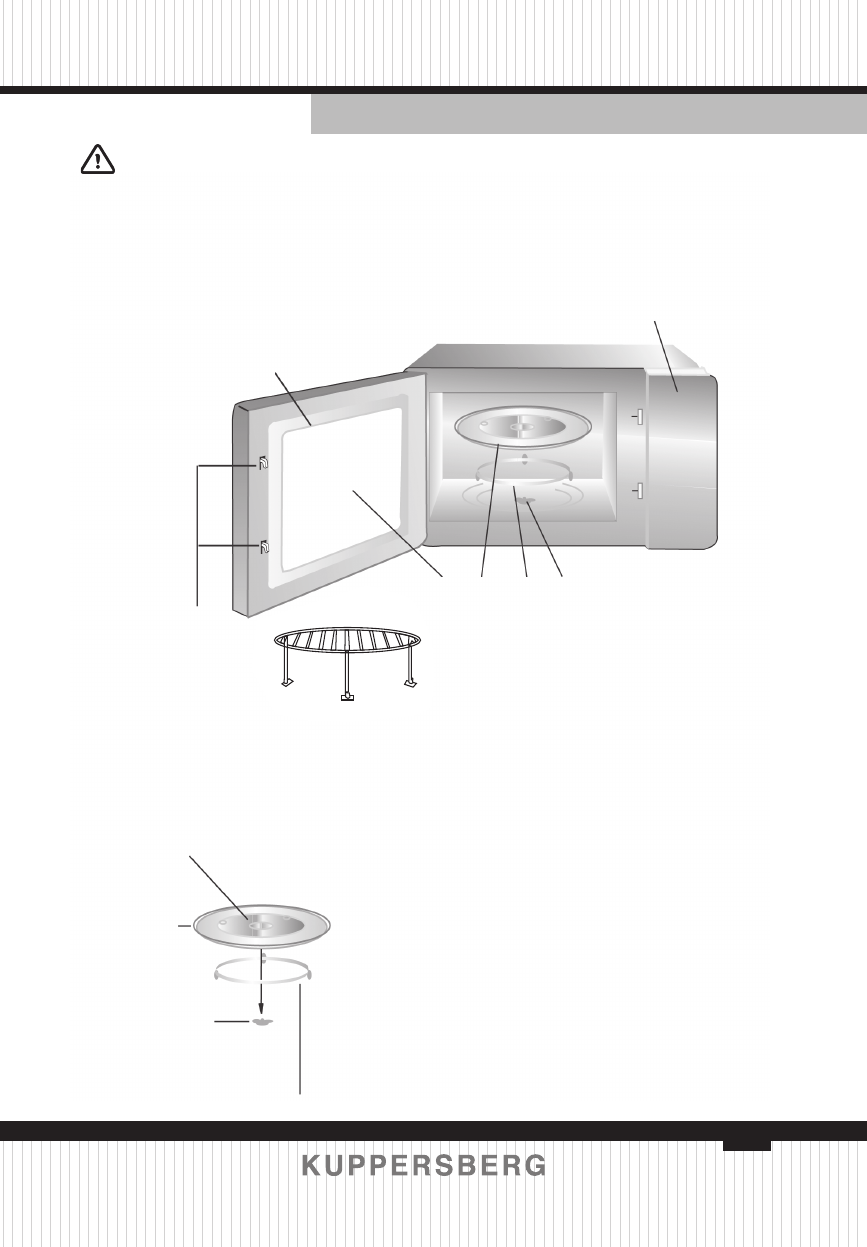 KUPPERSBERG