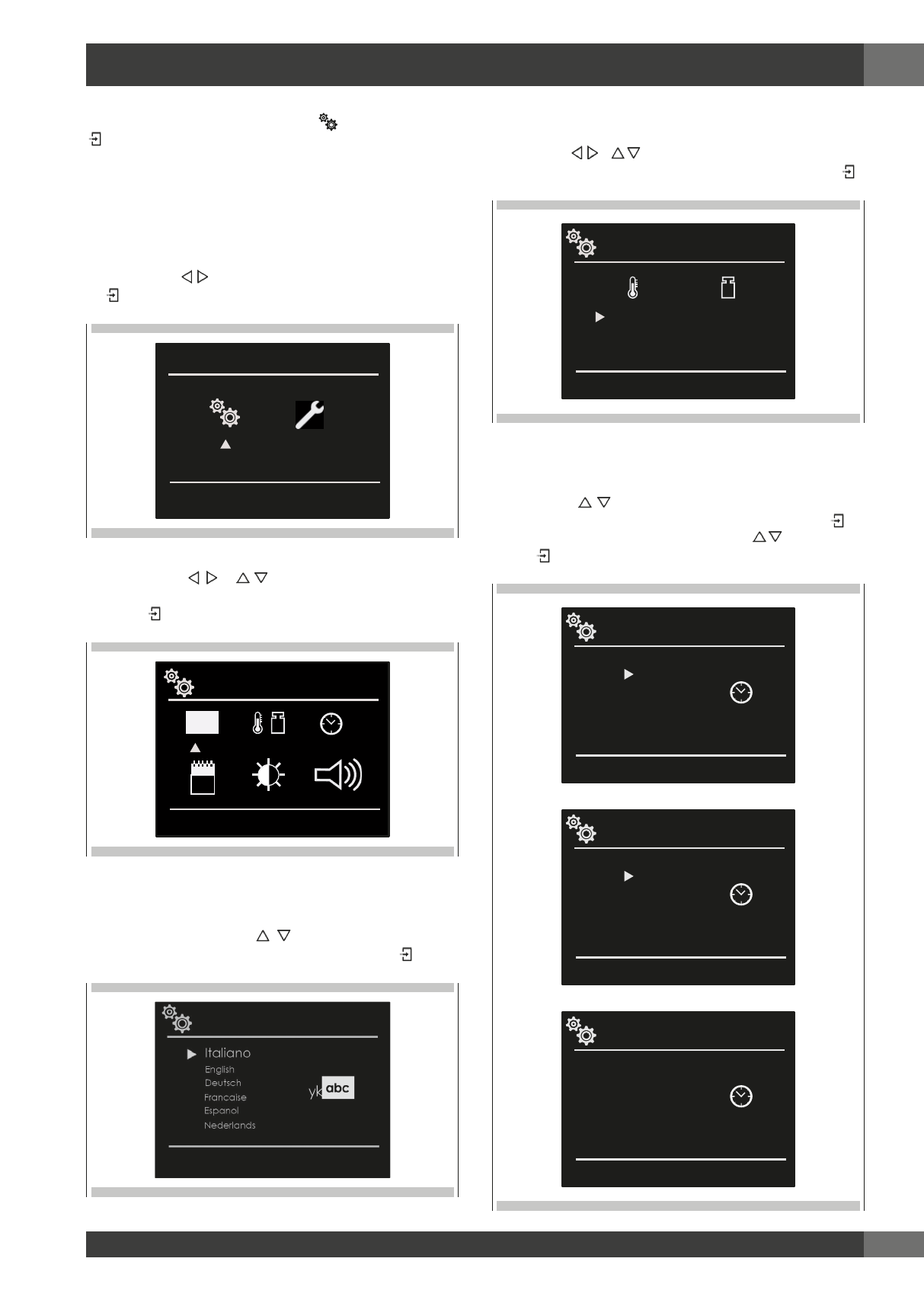 Italiano
English
Deutsch
Francaise
Espanol
Nederlands
yk abc