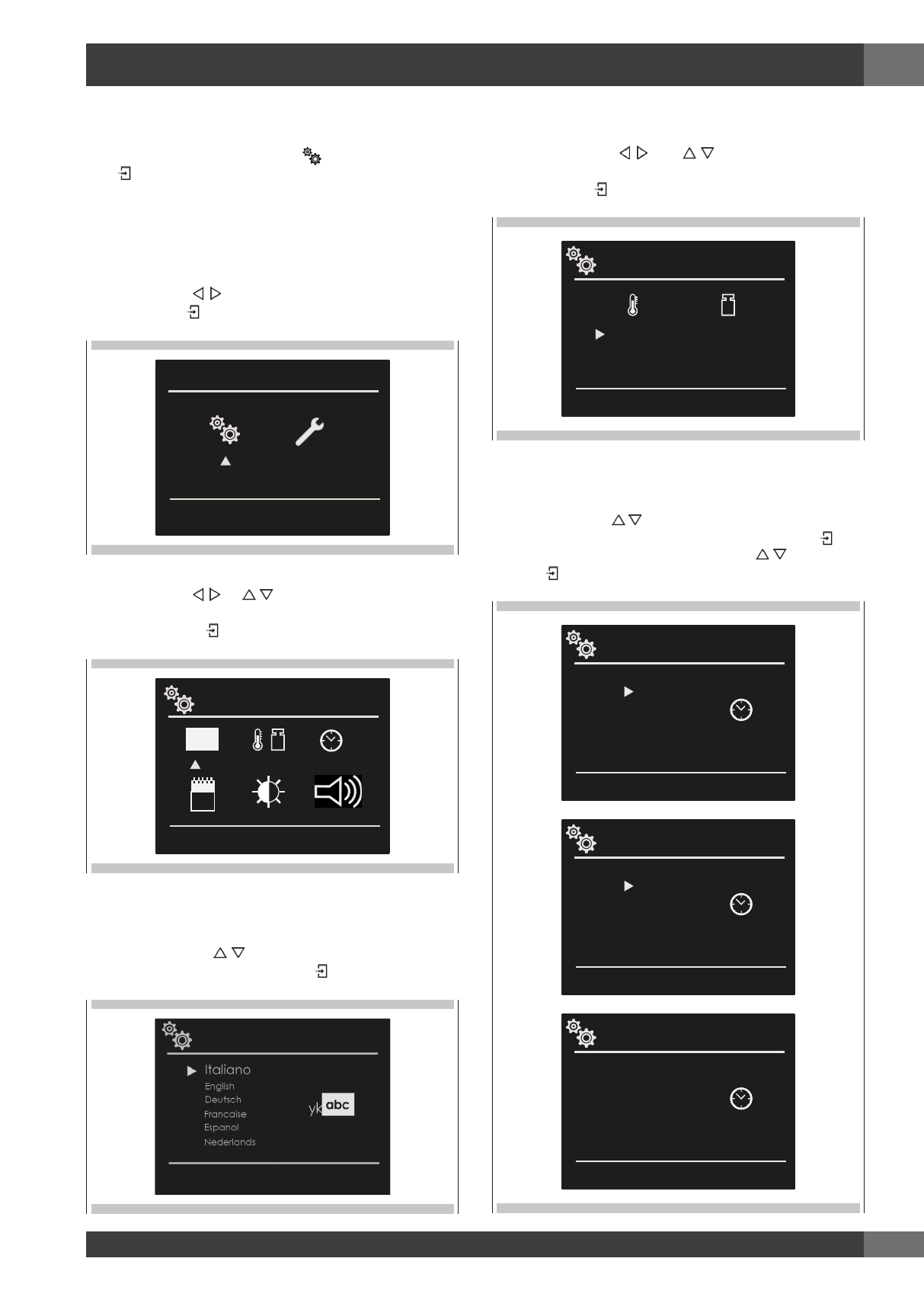 Italiano
English
Deutsch
Francaise
Espanol
Nederlands
yk abc