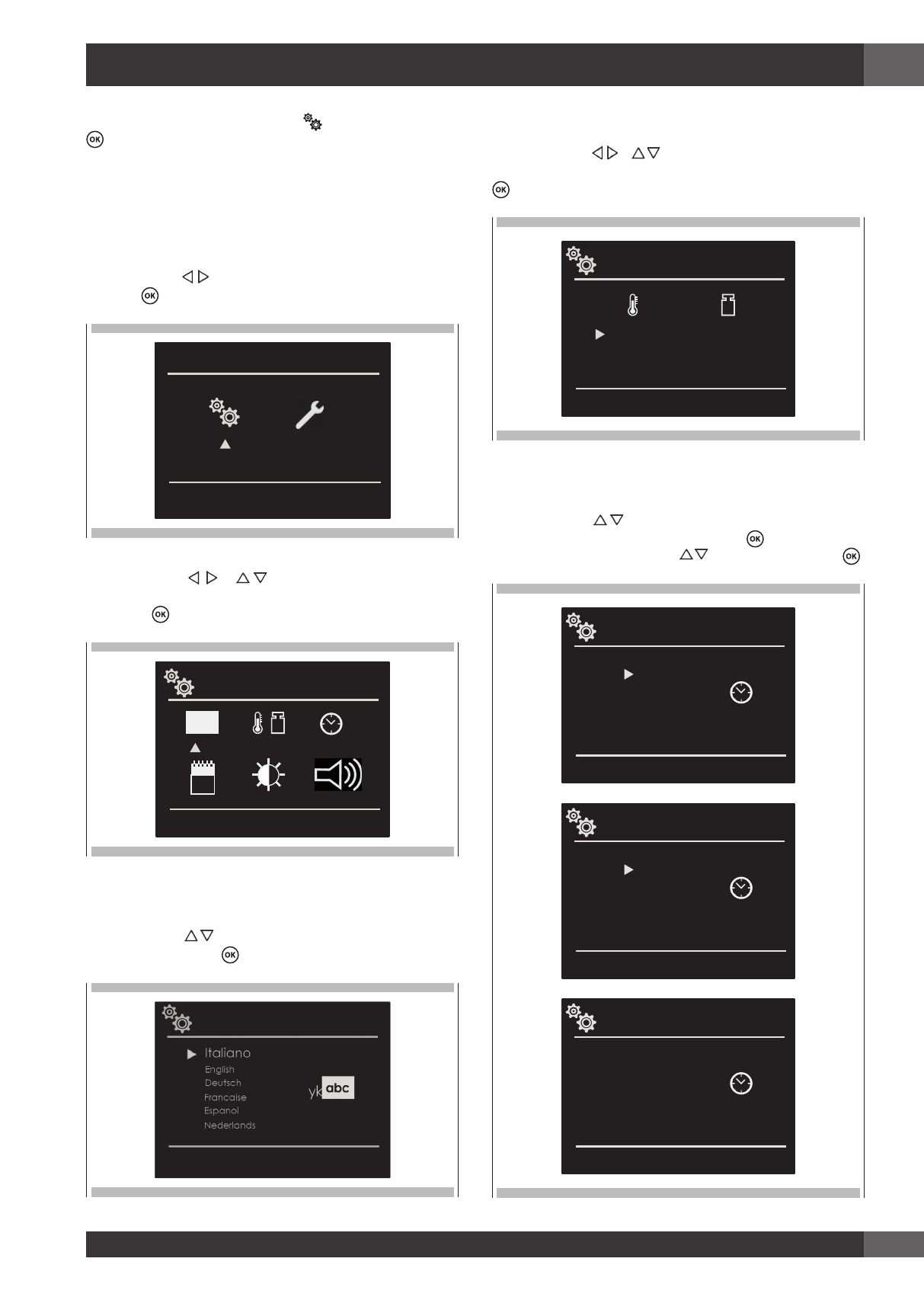 Italiano
English
Deutsch
Francaise
Espanol
Nederlands
yk abc