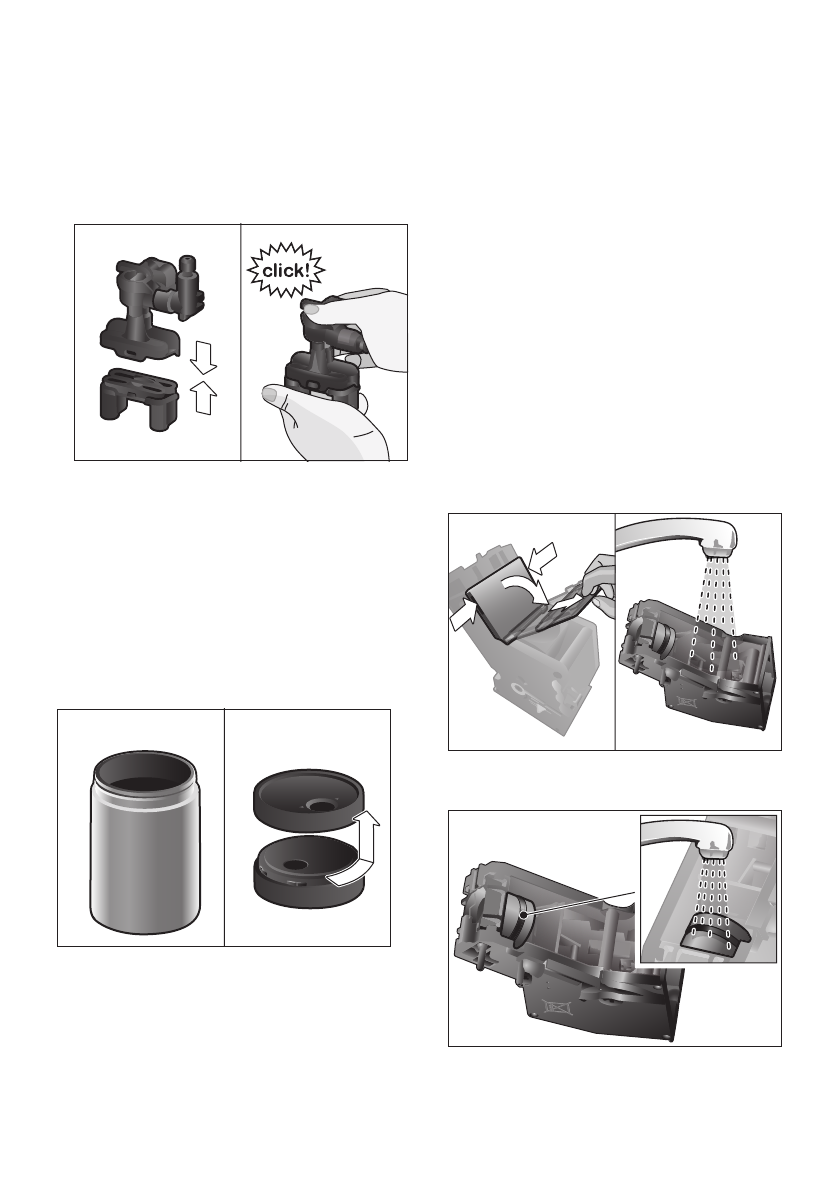 click!